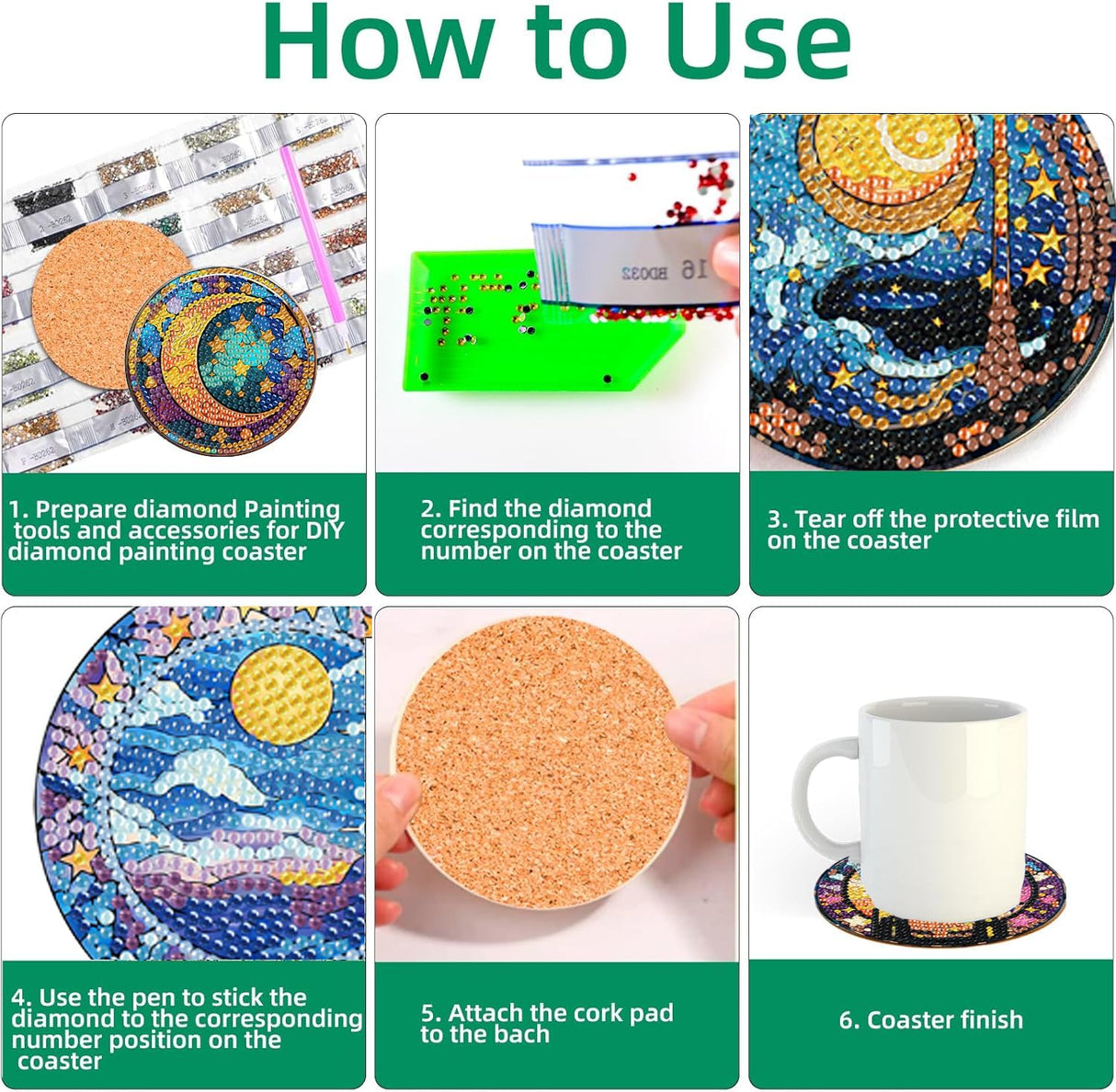 How to Use

16 BD032

1. Prepare diamond Painting tools and accessories for DIY diamond painting coaster

2. Find the diamond corresponding to the number on the coaster

3. Tear off the protective film on the coaster

4. Use the pen to stick the diamond to the corresponding number position on the coaster

5. Attach the cork pad to the bach

6. Coaster finish