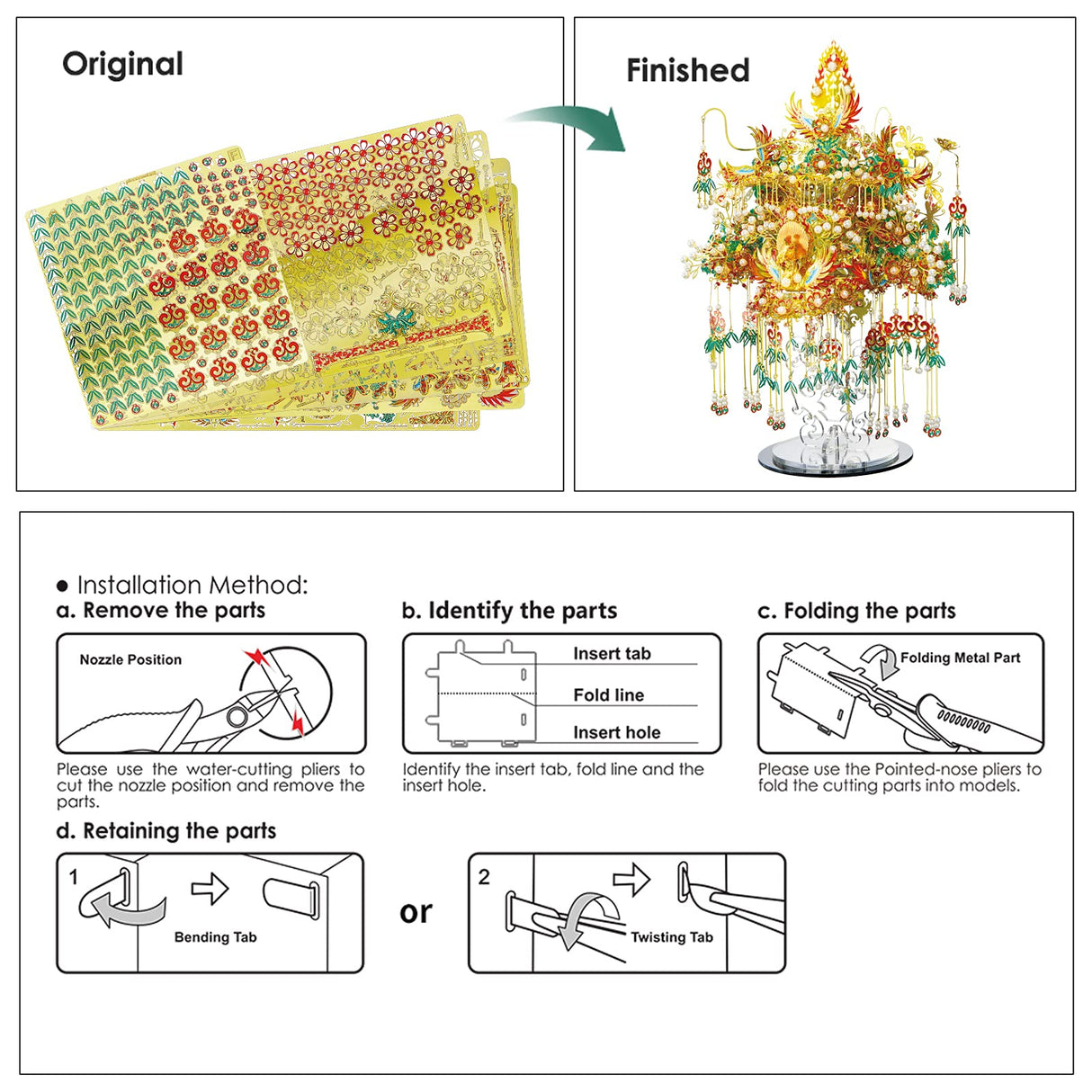 Original

Finished

● Installation Method:

a. Remove the parts

Nozzle Position

Please use the water-cutting pliers to cut the nozzle position and remove the parts.

b. Identify the parts

Insert tab

Fold line

Insert hole

Identify the insert tab, fold line and the insert hole.

c. Folding the parts

Folding Metal Part

Please use the Pointed-nose pliers to fold the cutting parts into models.

d. Retaining the parts

1

Bending Tab

or

2

Twisting Tab