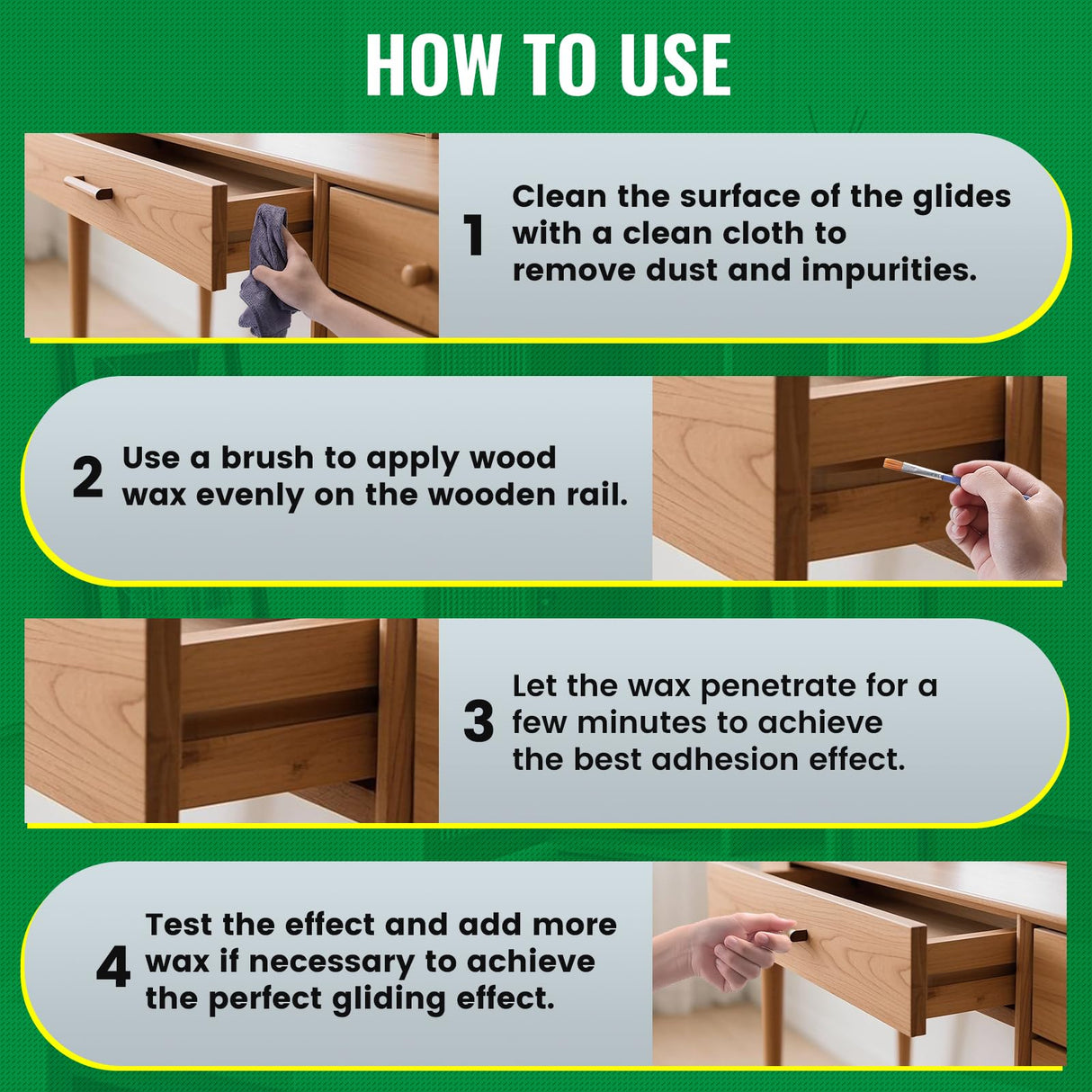 HOW TO USE

1 Clean the surface of the glides with a clean cloth to remove dust and impurities.

2 Use a brush to apply wood wax evenly on the wooden rail.

3 Let the wax penetrate for a few minutes to achieve the best adhesion effect.

4 Test the effect and add more wax if necessary to achieve the perfect gliding effect.