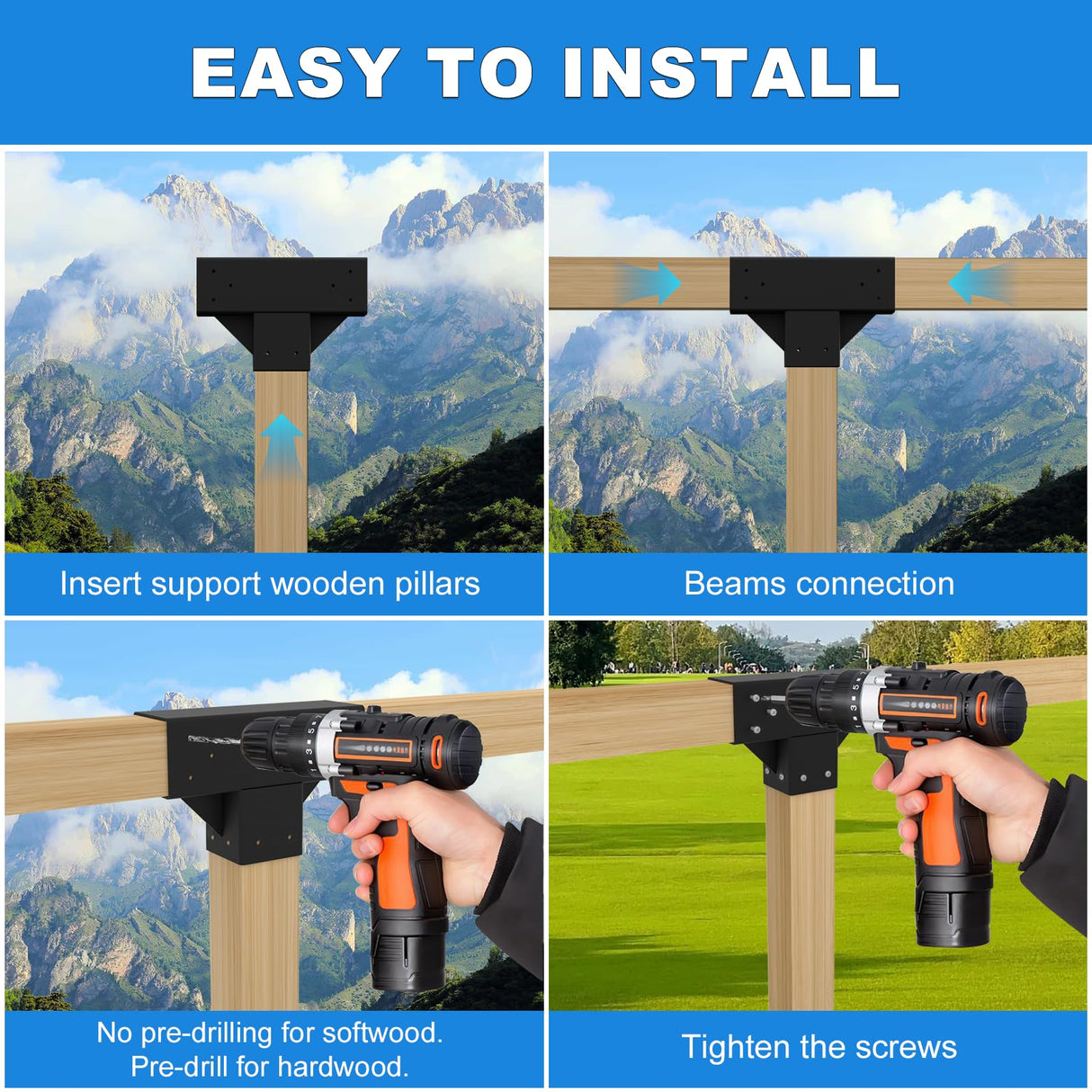 EASY TO INSTALL

Insert support wooden pillars

Beams connection

No pre-drilling for softwood.
Pre-drill for hardwood.

Tighten the screws