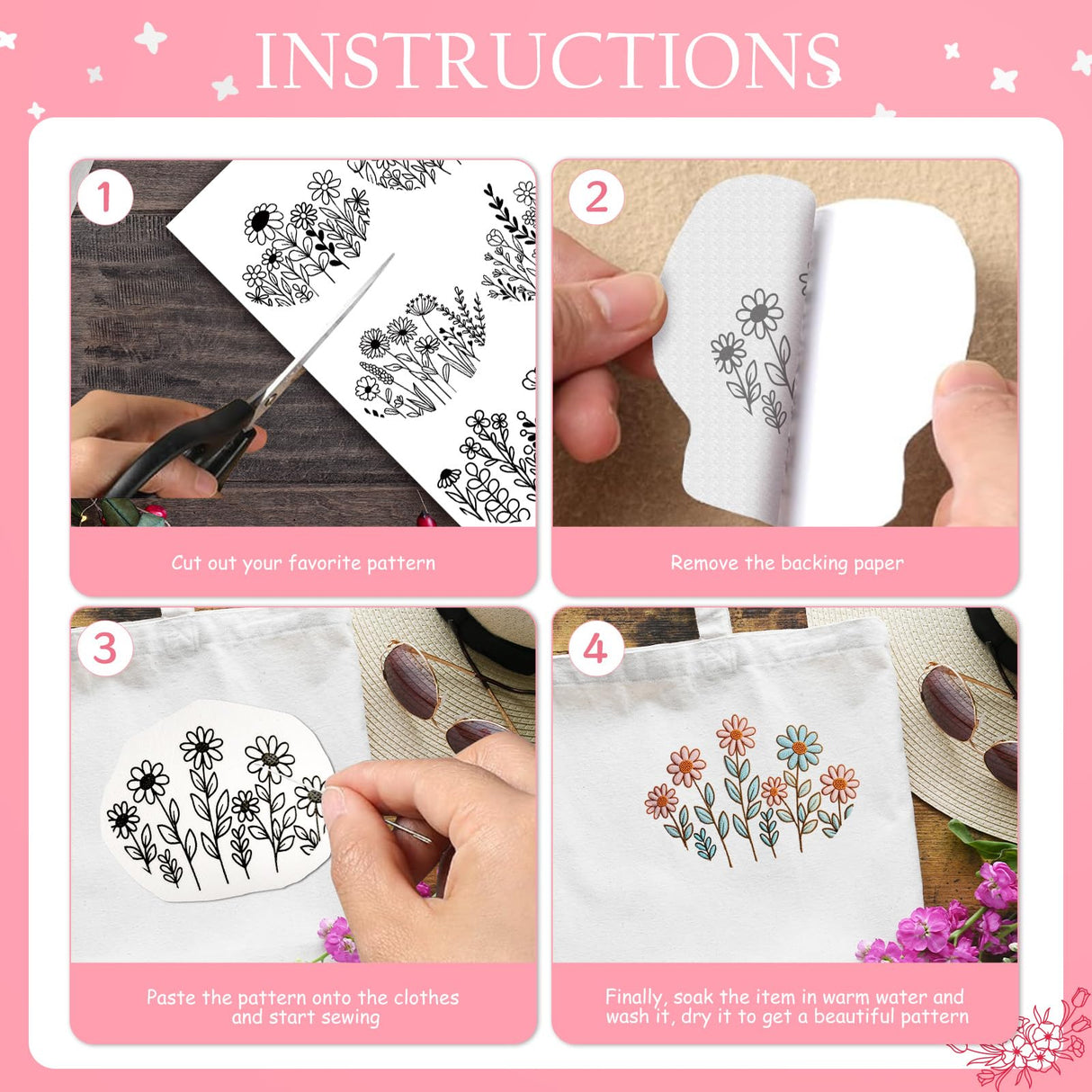 INSTRUCTIONS

1

Cut out your favorite pattern

2

Remove the backing paper

3

Paste the pattern onto the clothes and start sewing

4

Finally, soak the item in warm water and wash it, dry it to get a beautiful pattern