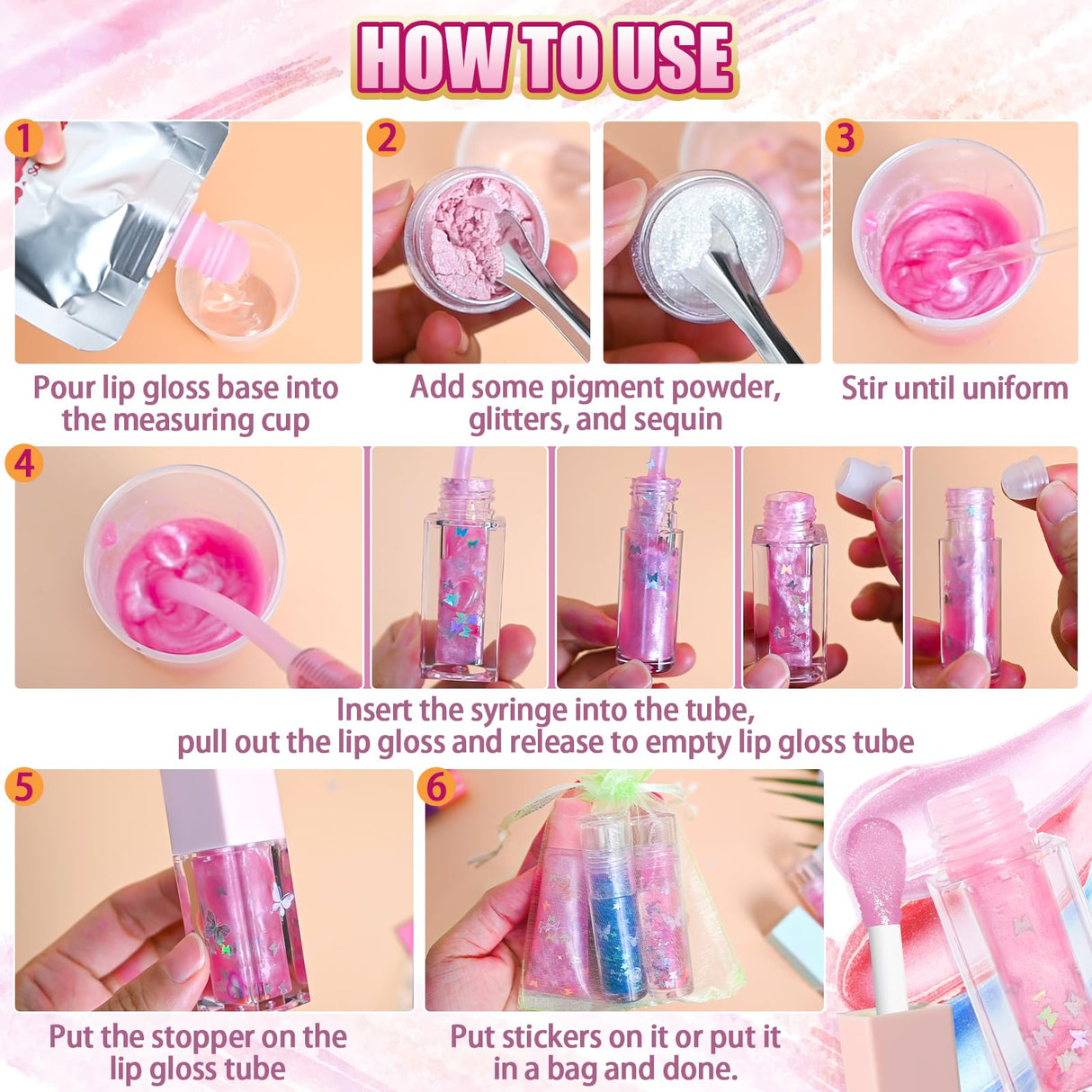 HOW TO USE

1

Pour lip gloss base into the measuring cup

2

Add some pigment powder, glitters, and sequin

3

Stir until uniform

4

Insert the syringe into the tube, pull out the lip gloss and release to empty lip gloss tube

5

Put the stopper on the lip gloss tube

6

Put stickers on it or put it in a bag and done.