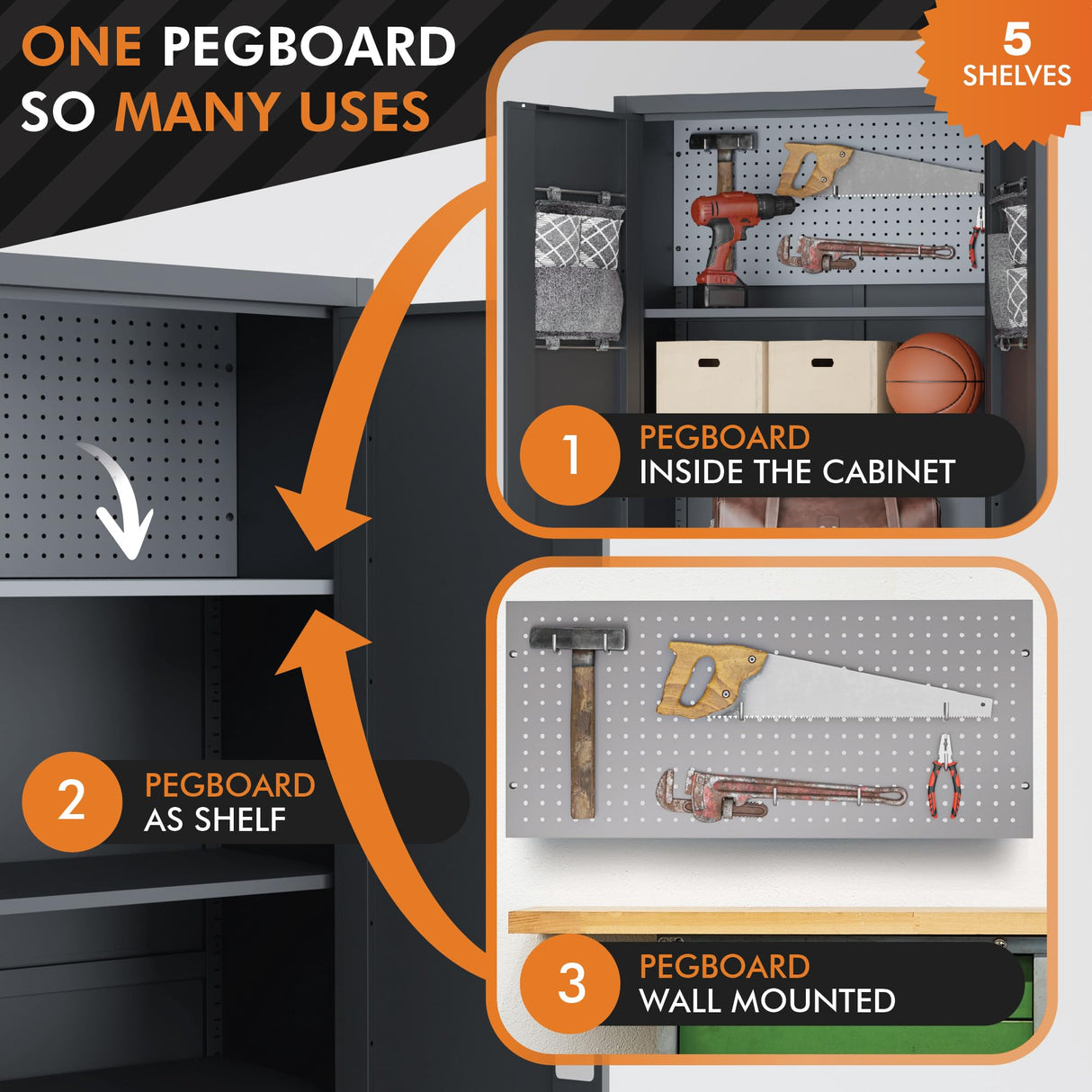 ONE PEGBOARD SO MANY USES

5 SHELVES

1 PEGBOARD INSIDE THE CABINET

2 PEGBOARD AS SHELF

3 PEGBOARD WALL MOUNTED