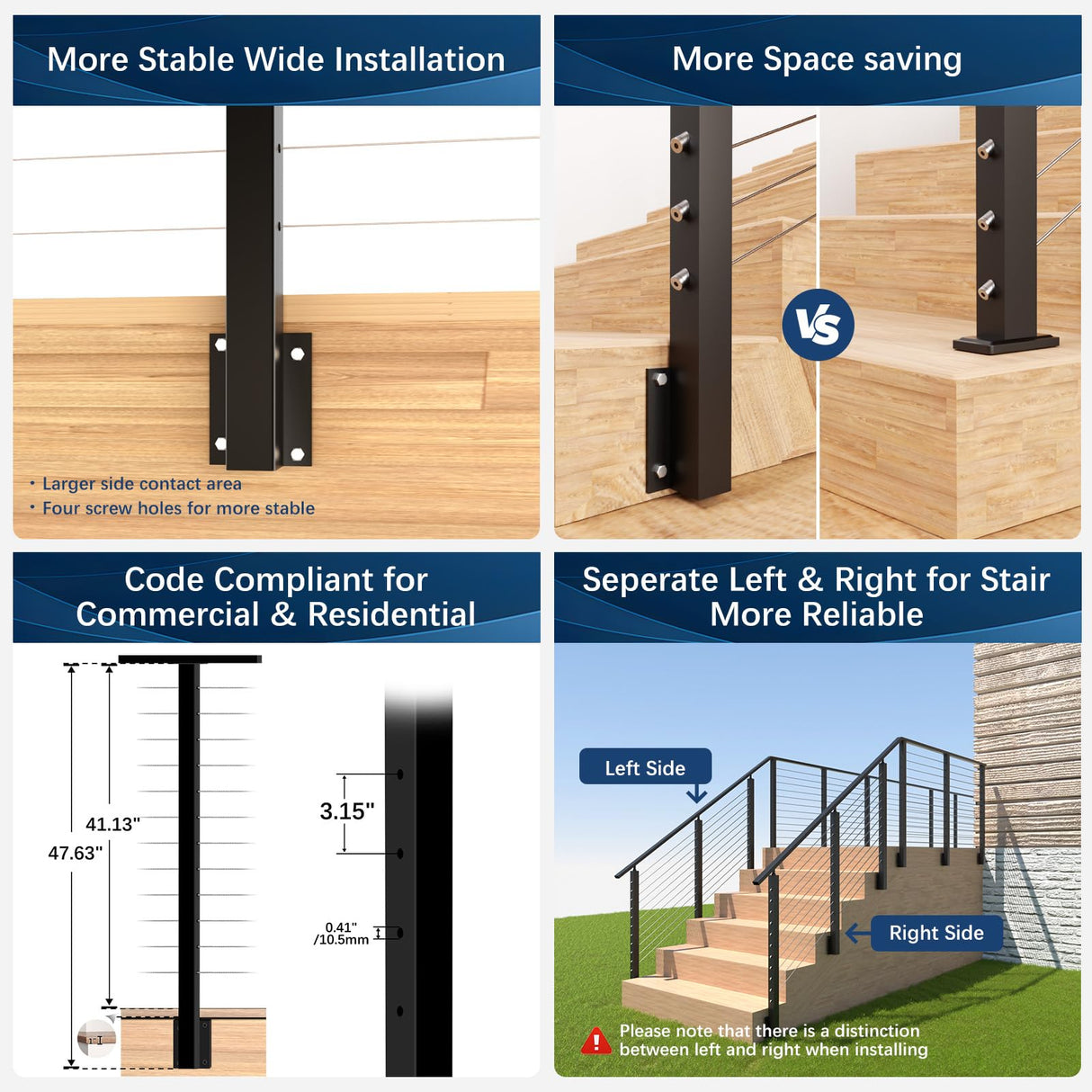 More Stable Wide Installation

• Larger side contact area
• Four screw holes for more stable

More Space saving

VS

Code Compliant for Commercial & Residential

41.13"

47.63"

3.15"

0.41"
/10.5mm

Seperate Left & Right for Stair More Reliable

Left Side

Right Side

Please note that there is a distinction between left and right when installing