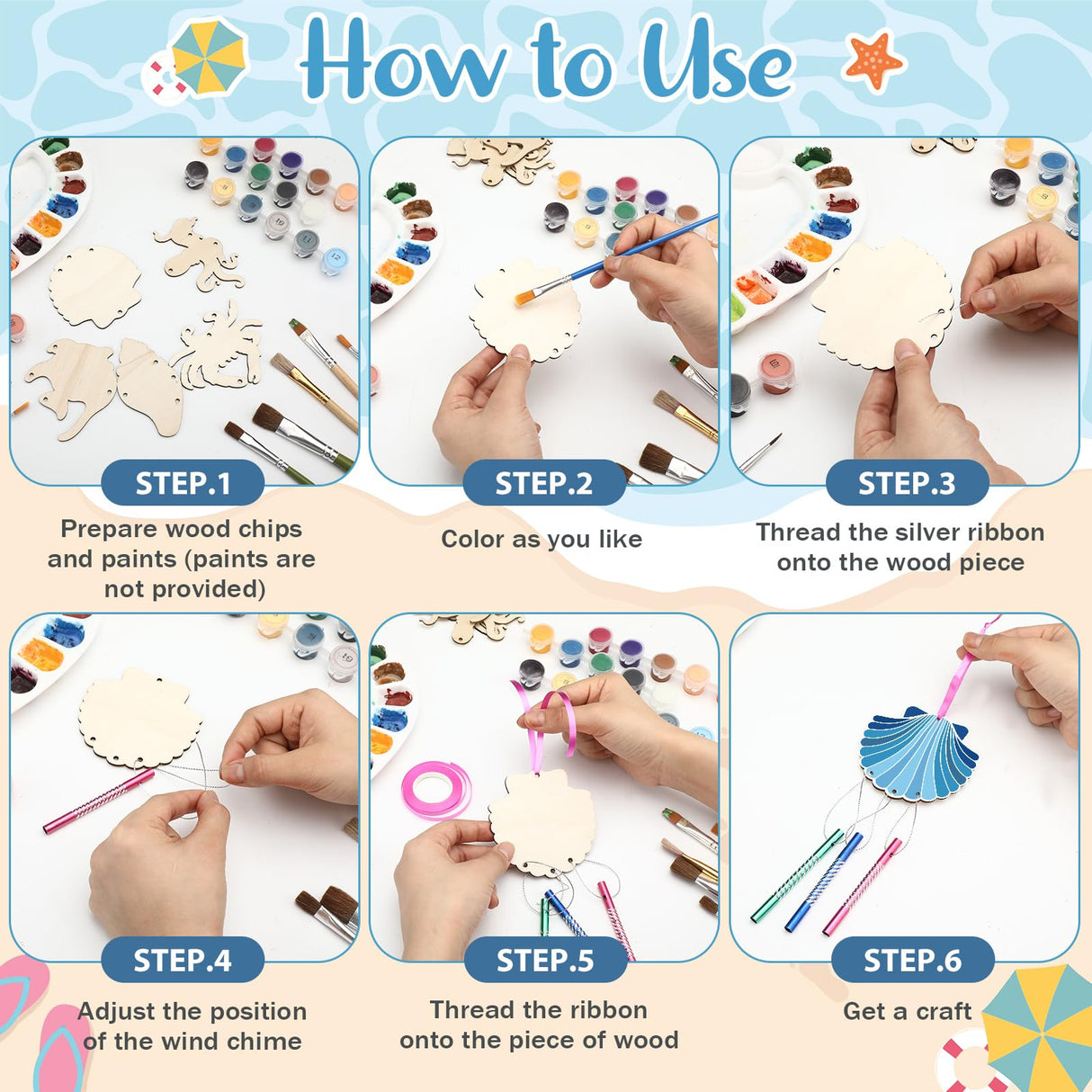 How to Use

STEP.1
Prepare wood chips and paints (paints are not provided)

STEP.2
Color as you like

STEP.3
Thread the silver ribbon onto the wood piece

STEP.4
Adjust the position of the wind chime

STEP.5
Thread the ribbon onto the piece of wood

STEP.6
Get a craft