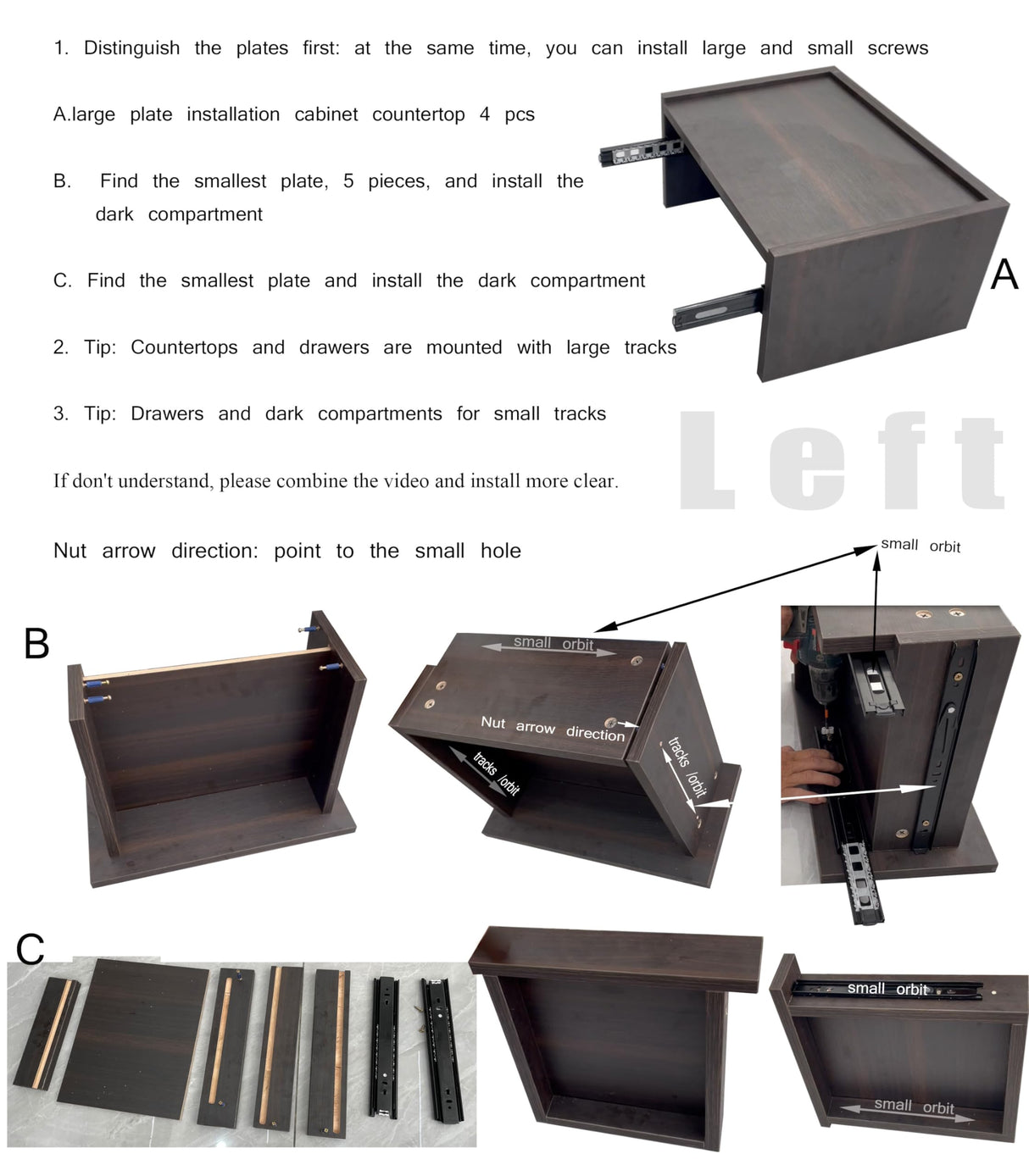 1. Distinguish the plates first: at the same time, you can install large and small screws

A.large plate installation cabinet countertop 4 pcs

B. Find the smallest plate, 5 pieces, and install the dark compartment

C. Find the smallest plate and install the dark compartment

2. Tip: Countertops and drawers are mounted with large tracks

3. Tip: Drawers and dark compartments for small tracks

If don't understand, please combine the video and install more clear.

Nut arrow direction: point to the small hole

A

Left

small orbit

B

small orbit

Nut arrow direction

tracks /orbit

tracks /orbit

C

small orbit

small orbit