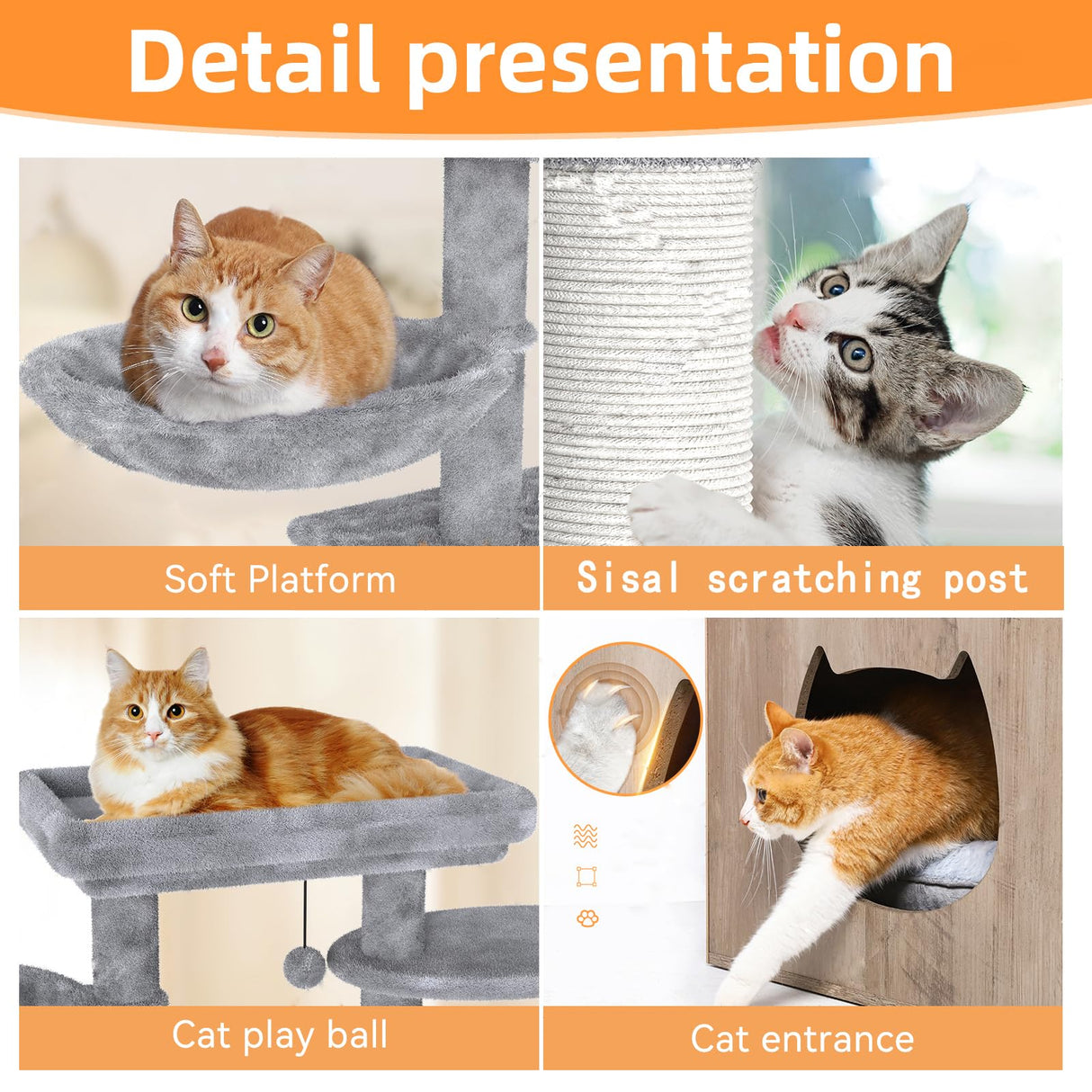 Detail presentation

Soft Platform

Sisal scratching post

Cat play ball

Cat entrance