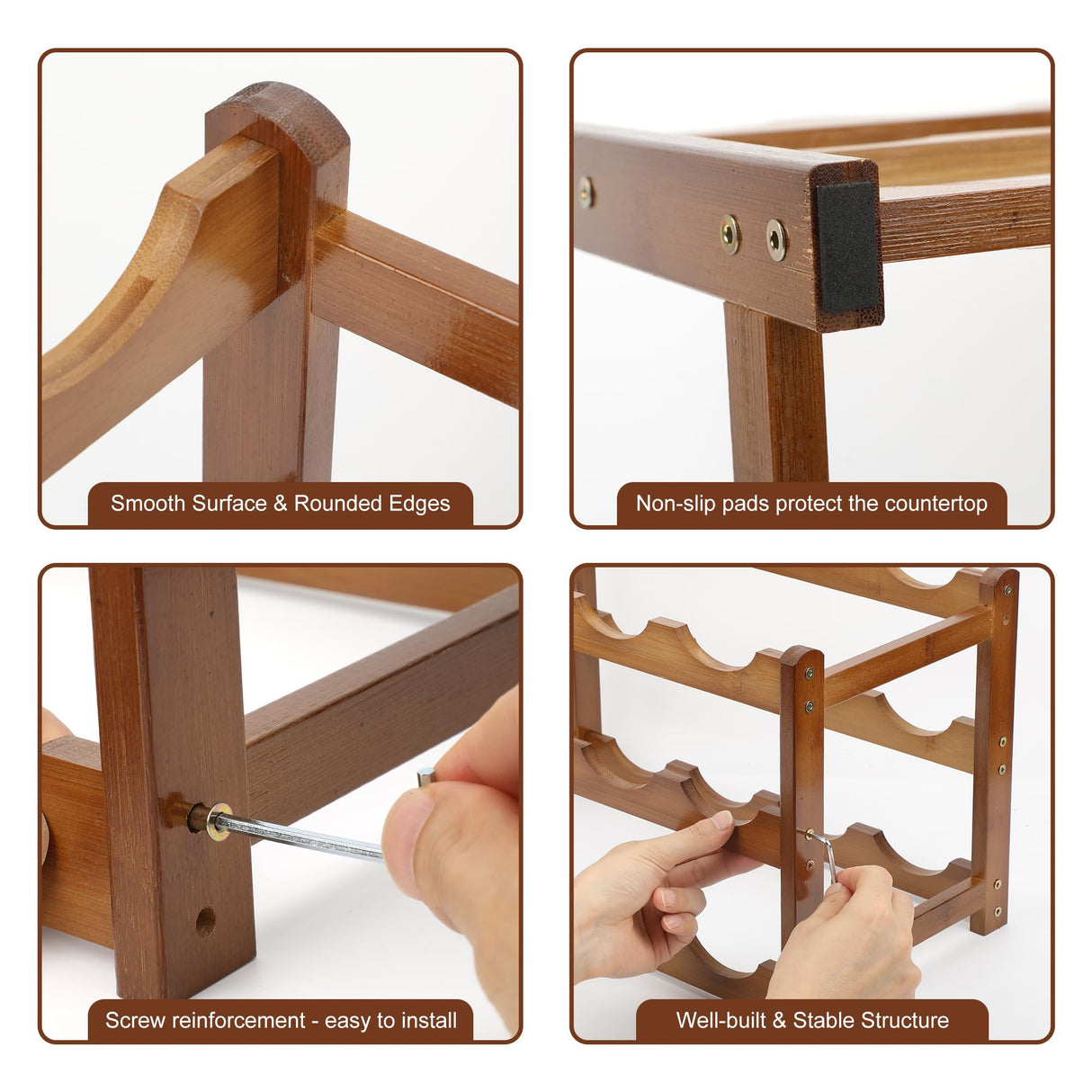 Smooth Surface & Rounded Edges

Non-slip pads protect the countertop

Screw reinforcement - easy to install

Well-built & Stable Structure