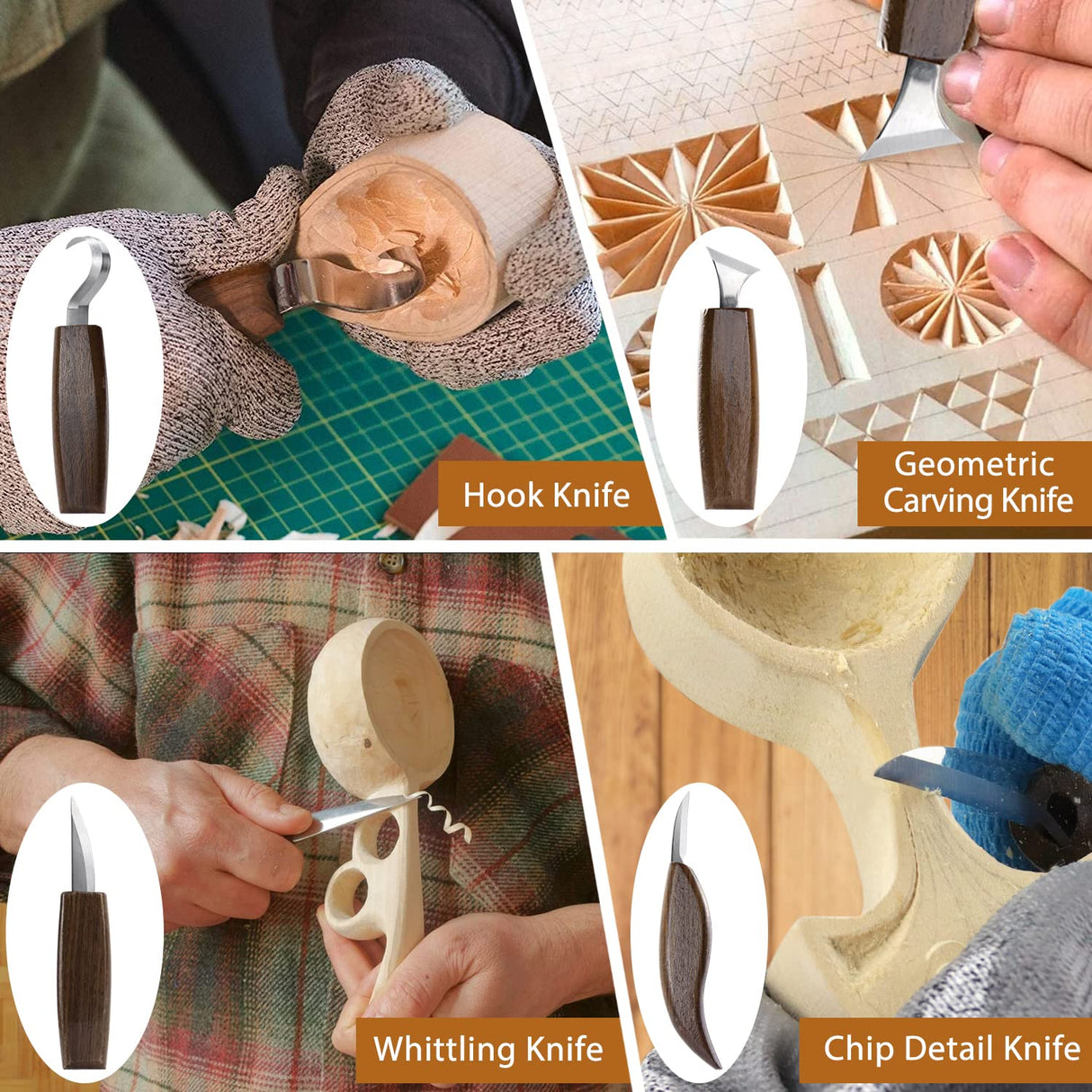 Hook Knife

Geometric Carving Knife

Whittling Knife

Chip Detail Knife