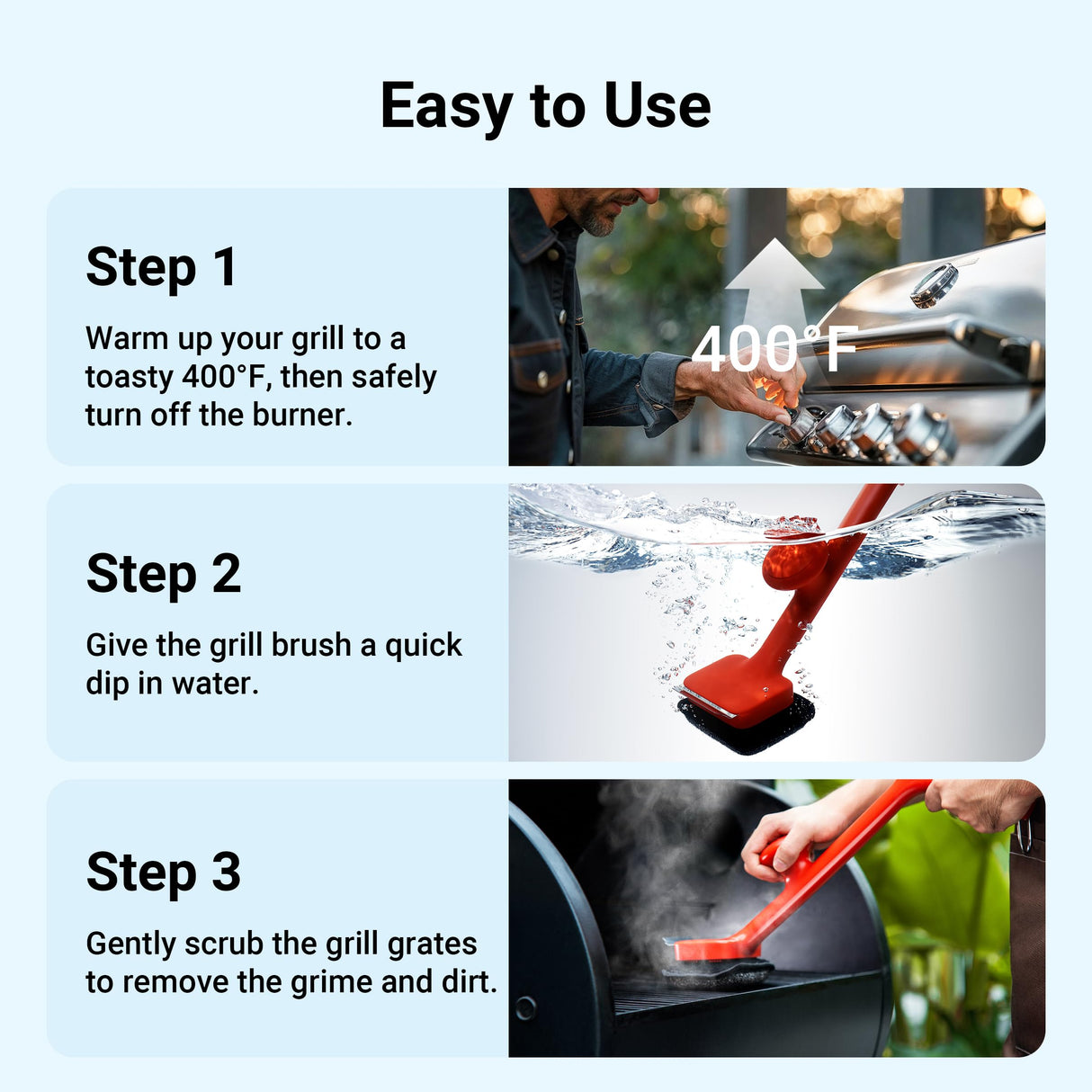 Easy to Use

Step 1

Warm up your grill to a toasty 400°F, then safely turn off the burner.

400°F

Step 2

Give the grill brush a quick dip in water.

Step 3

Gently scrub the grill grates to remove the grime and dirt.