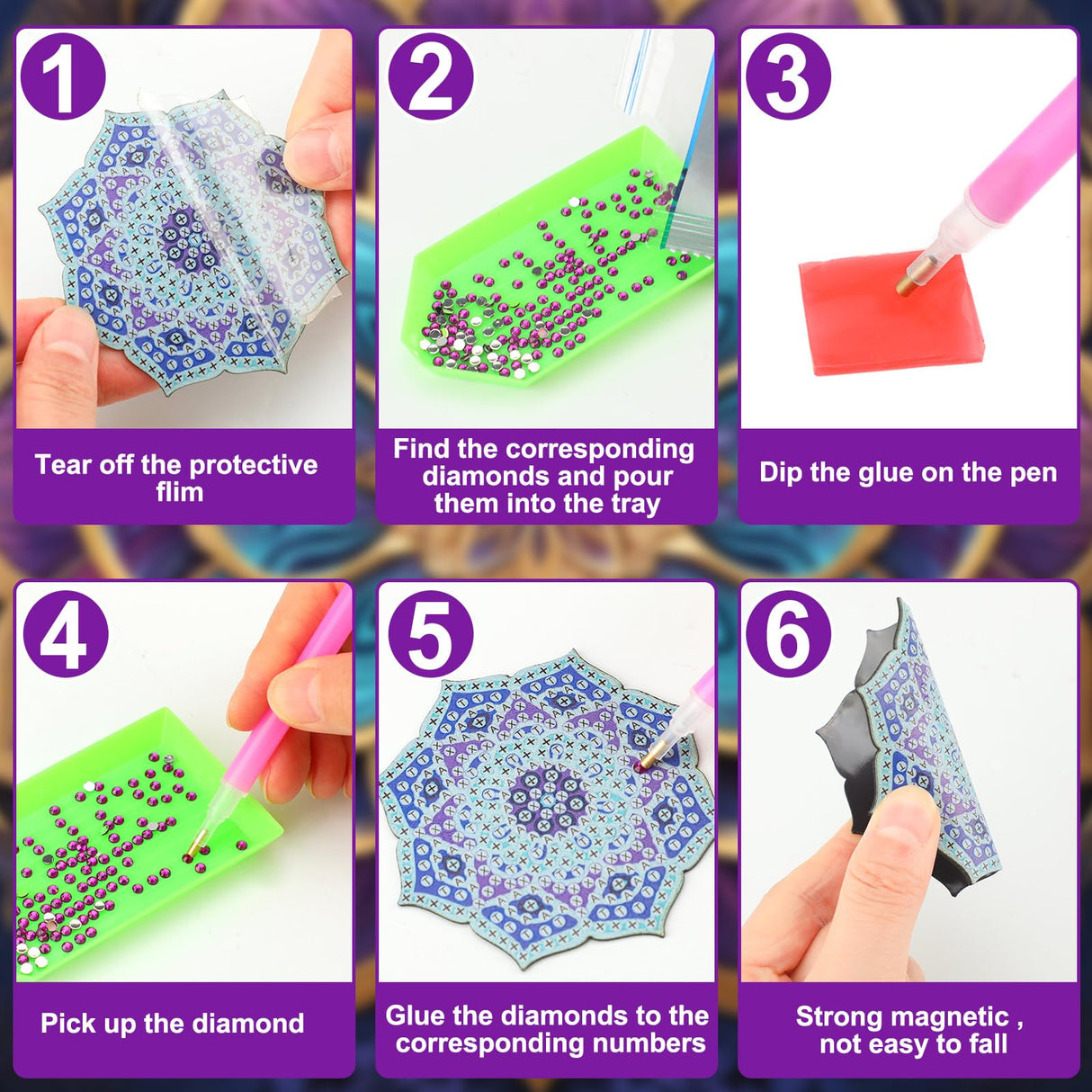 1

Tear off the protective flim

2

Find the corresponding diamonds and pour them into the tray

3

Dip the glue on the pen

4

Pick up the diamond

5

Glue the diamonds to the corresponding numbers

6

Strong magnetic , not easy to fall