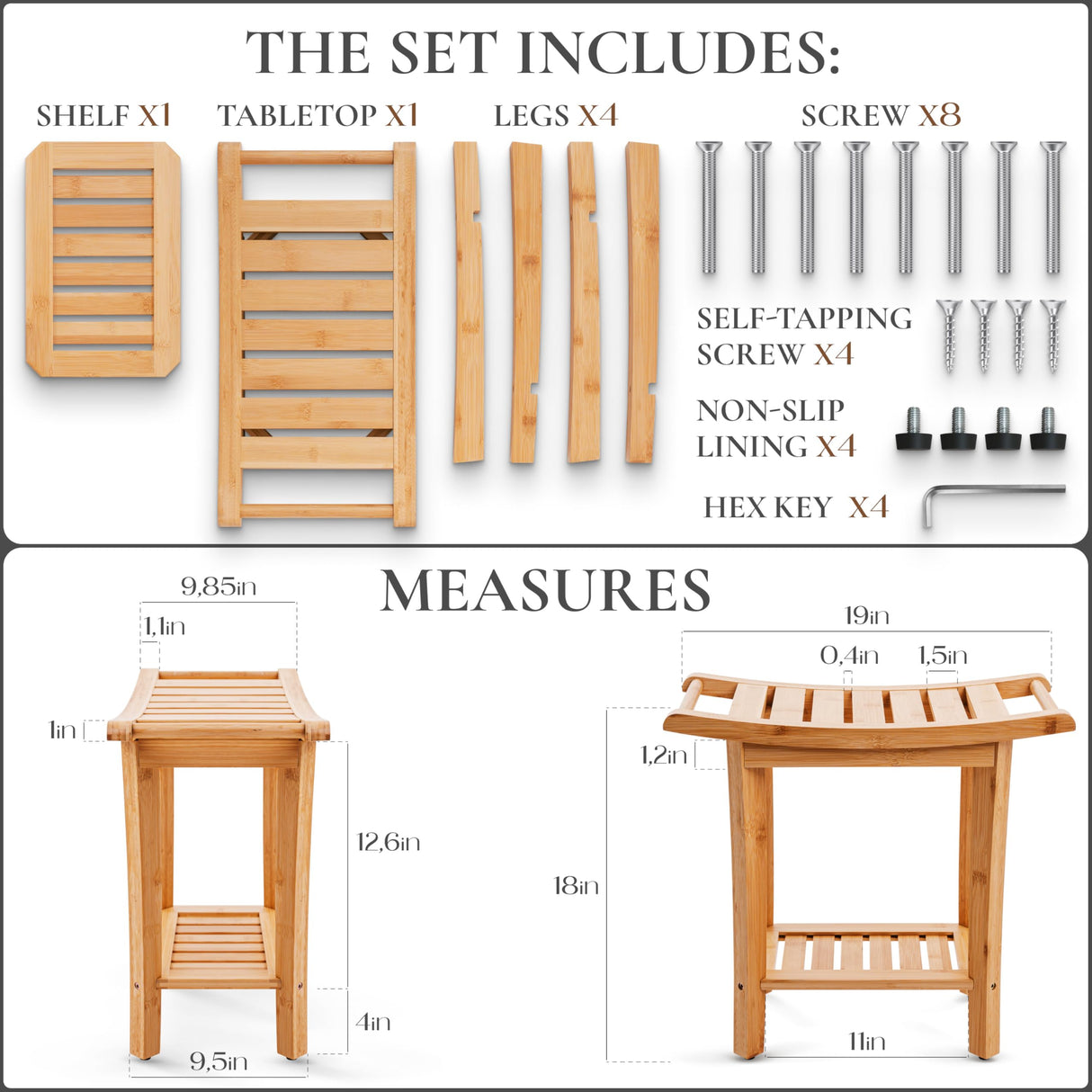 THE SET INCLUDES:

SHELF X1

TABLETOP X1

LEGS X4

SCREW X8

SELF-TAPPING SCREW X4

NON-SLIP LINING X4

HEX KEY X4

MEASURES

9,85in

1,1in

1in

12,6in

4in

9,5in

19in

0,4in

1,5in

1,2in

18in

11in