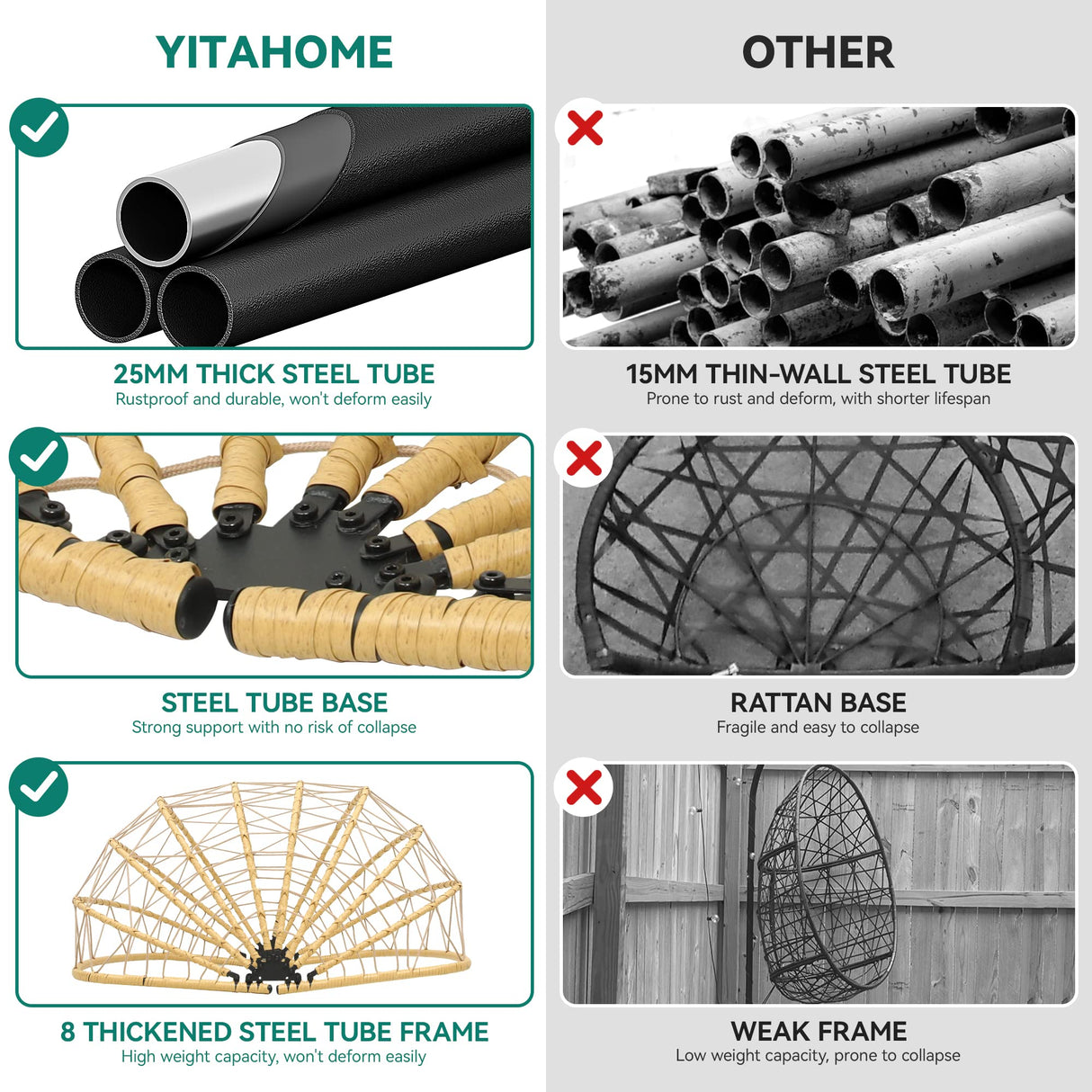 YITAHOME

25MM THICK STEEL TUBE
Rustproof and durable, won't deform easily

STEEL TUBE BASE
Strong support with no risk of collapse

8 THICKENED STEEL TUBE FRAME
High weight capacity, won't deform easily

OTHER

15MM THIN-WALL STEEL TUBE
Prone to rust and deform, with shorter lifespan

RATTAN BASE
Fragile and easy to collapse

WEAK FRAME
Low weight capacity, prone to collapse