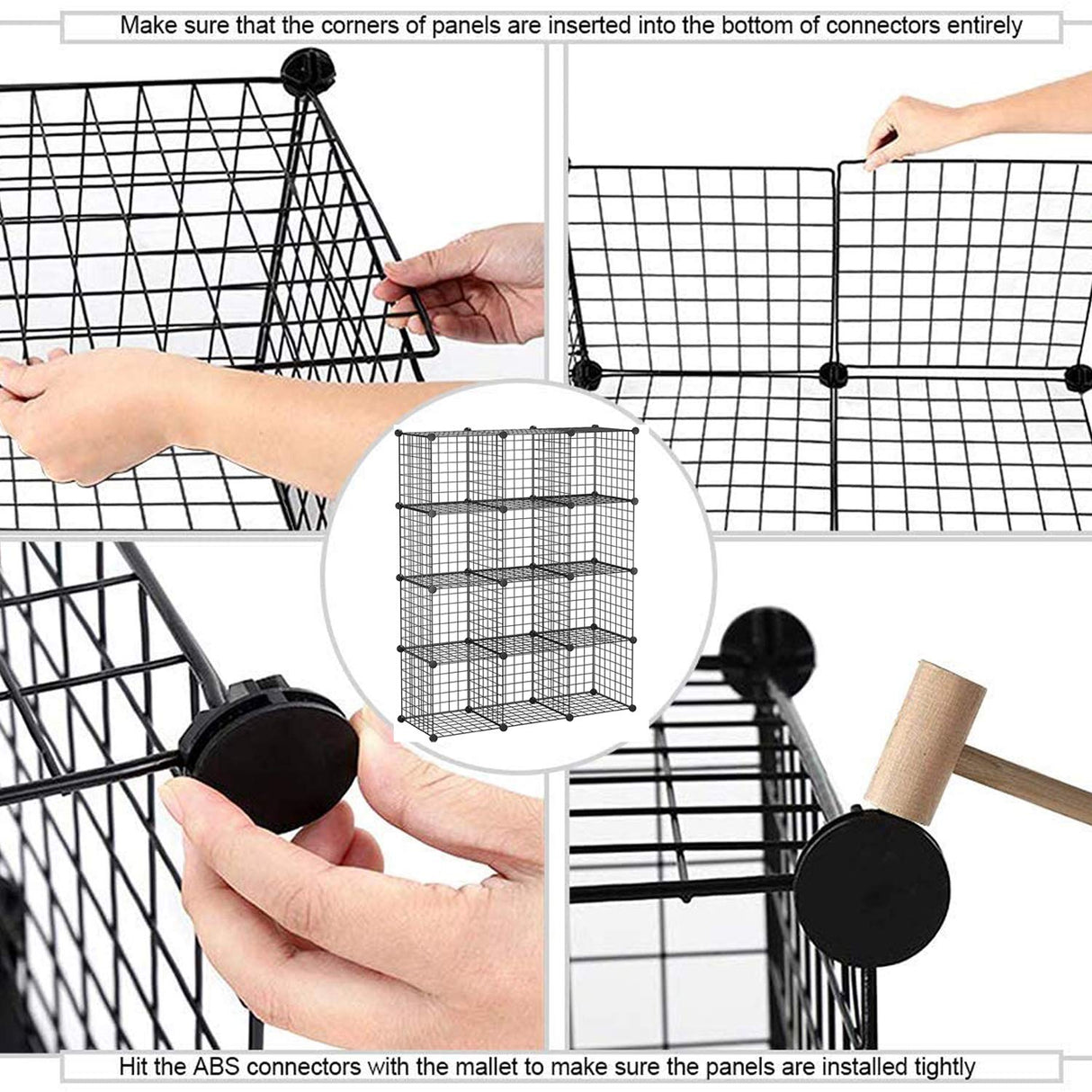 Make sure that the corners of panels are inserted into the bottom of connectors entirely

Hit the ABS connectors with the mallet to make sure the panels are installed tightly