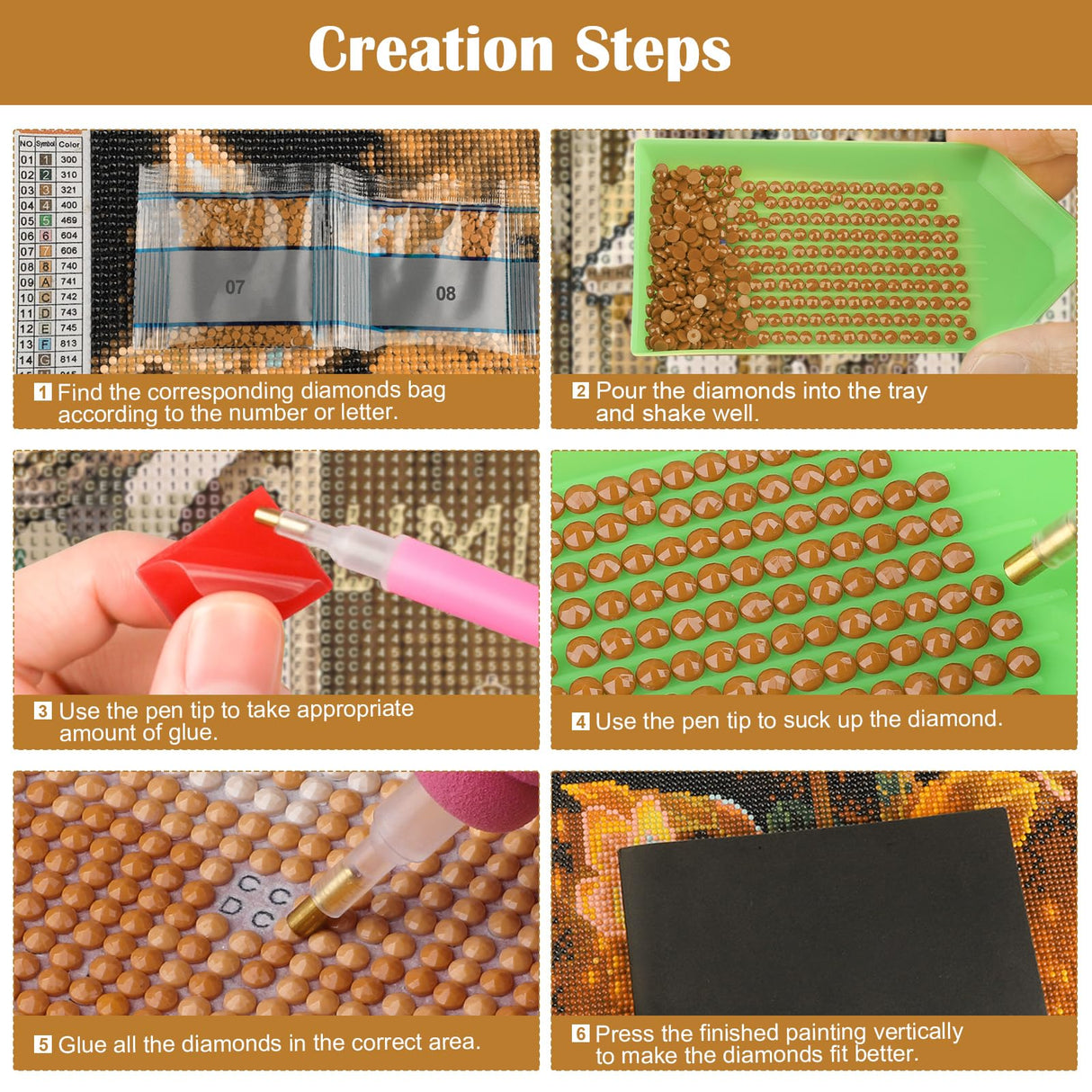 Creation Steps

| NO. | Symbol | Color |
|---|---|---|
| 01 | 1 | 300 |
| 02 | 2 | 310 |
| 03 | 3 | 321 |
| 04 | 4 | 400 |
| 05 | 5 | 469 |
| 06 | 6 | 604 |
| 07 | 7 | 606 |
| 08 | 8 | 740 |
| 09 | A | 741 |
| 10 | C | 742 |
| 11 | D | 743 |
| 12 | E | 745 |
| 13 | F | 813 |
| 14 | G | 814 |

07

08

1 Find the corresponding diamonds bag according to the number or letter.

2 Pour the diamonds into the tray and shake well.

3 Use the pen tip to take appropriate amount of glue.

4 Use the pen tip to suck up the diamond.

C C
D C

5 Glue all the diamonds in the correct area.

6 Press the finished painting vertically to make the diamonds fit better.