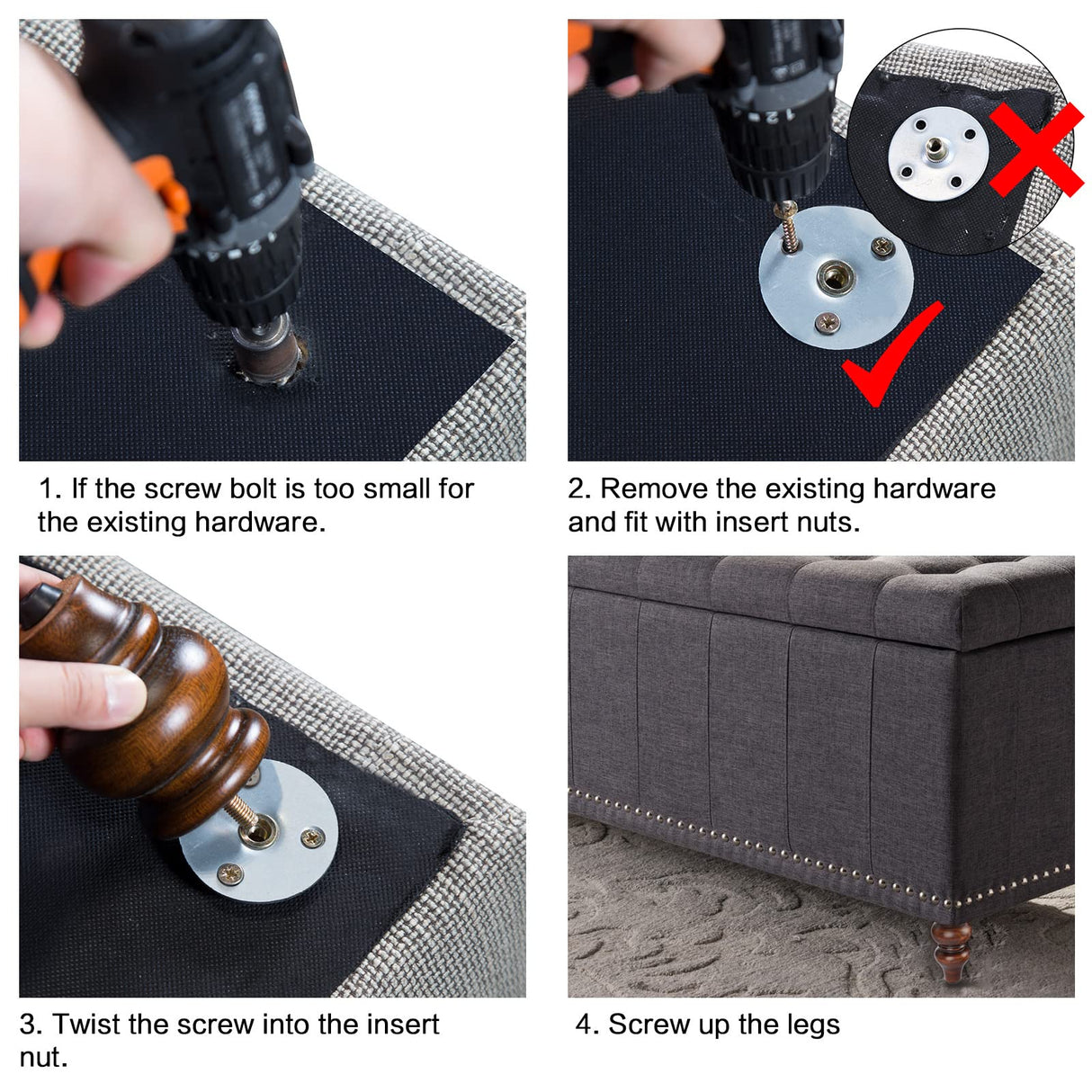 1. If the screw bolt is too small for the existing hardware.

2. Remove the existing hardware and fit with insert nuts.

3. Twist the screw into the insert nut.

4. Screw up the legs