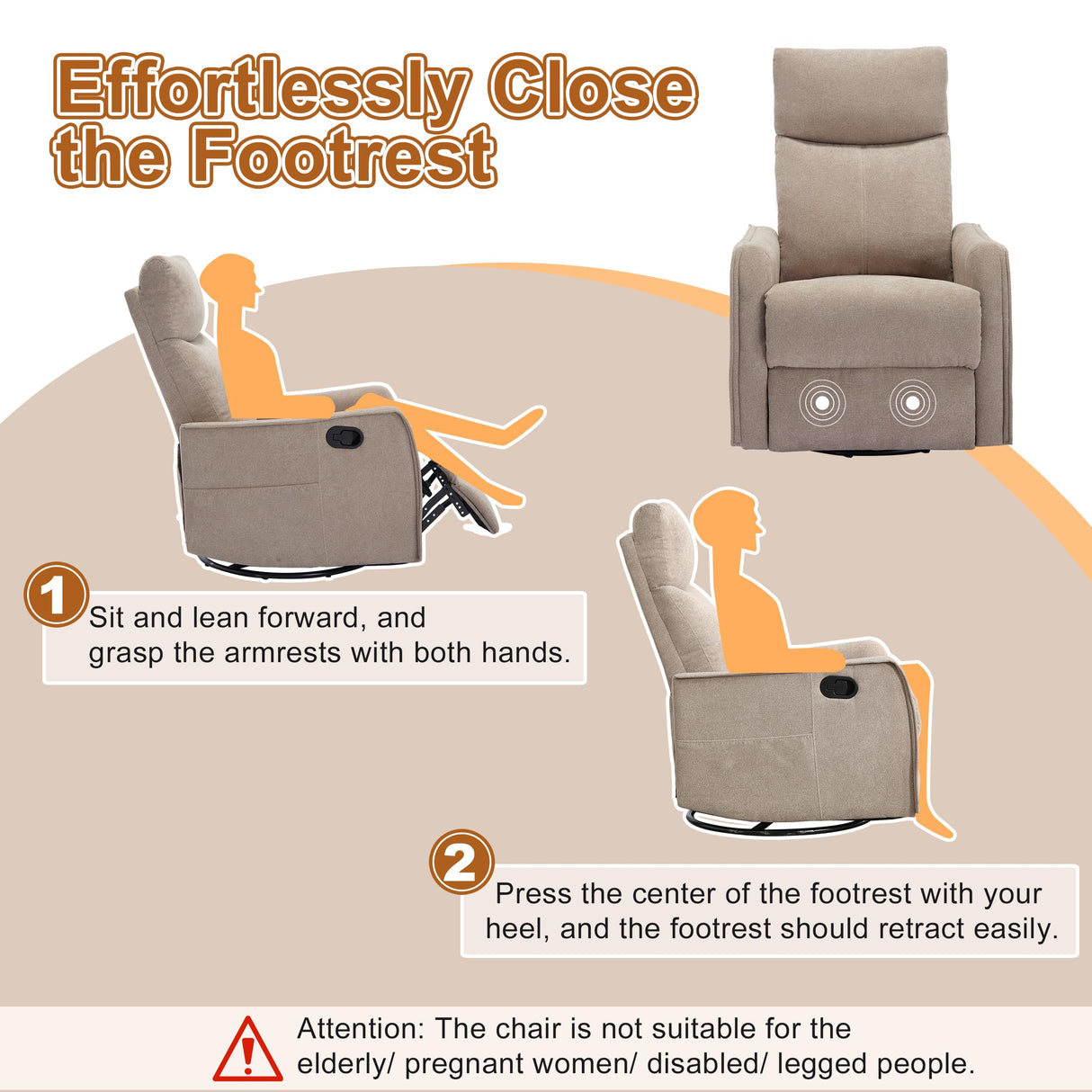 Effortlessly Close the Footrest

1

Sit and lean forward, and grasp the armrests with both hands.

2

Press the center of the footrest with your heel, and the footrest should retract easily.

Attention: The chair is not suitable for the elderly/ pregnant women/ disabled/ legged people.