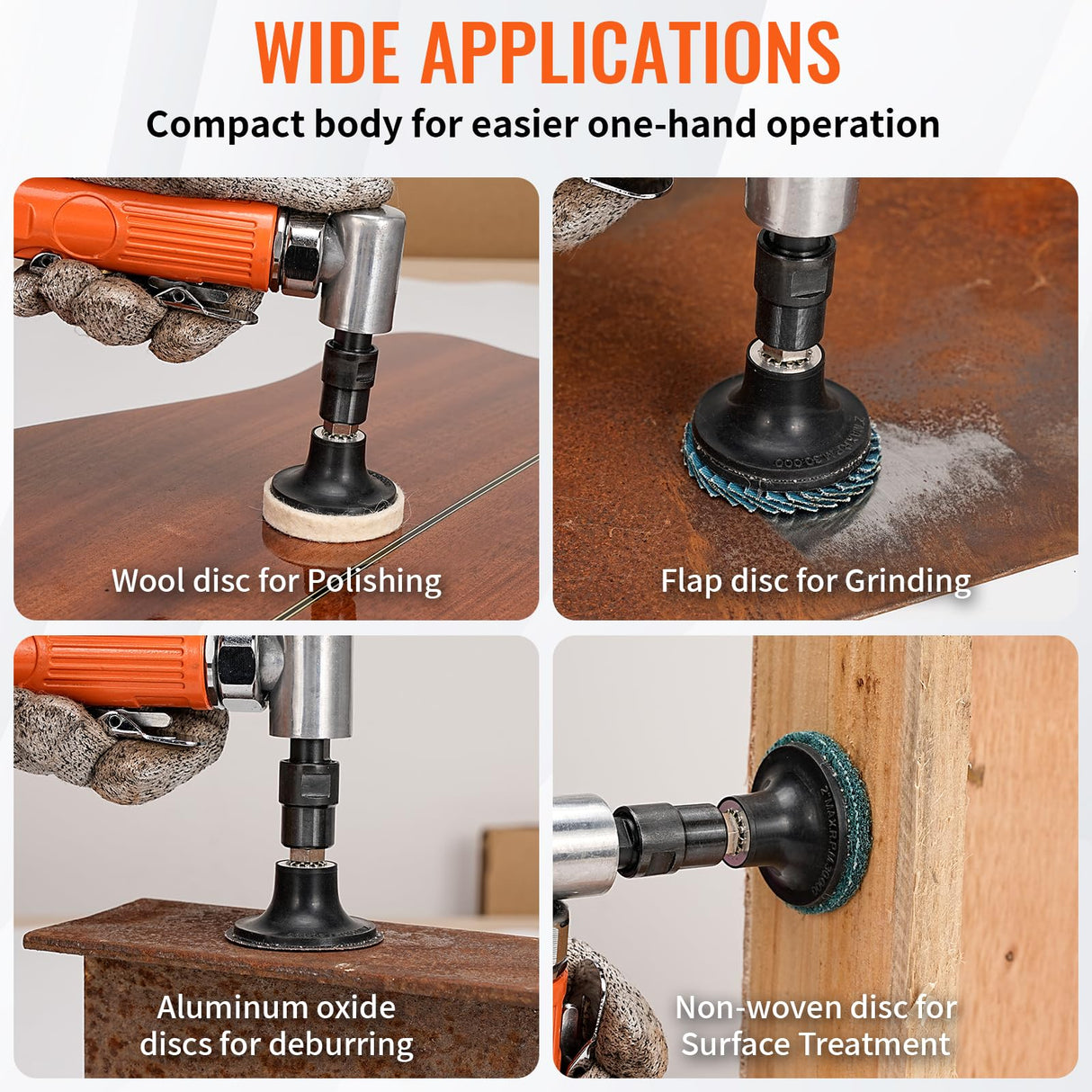 WIDE APPLICATIONS

Compact body for easier one-hand operation

Wool disc for Polishing

Flap disc for Grinding

Aluminum oxide discs for deburring

Non-woven disc for Surface Treatment