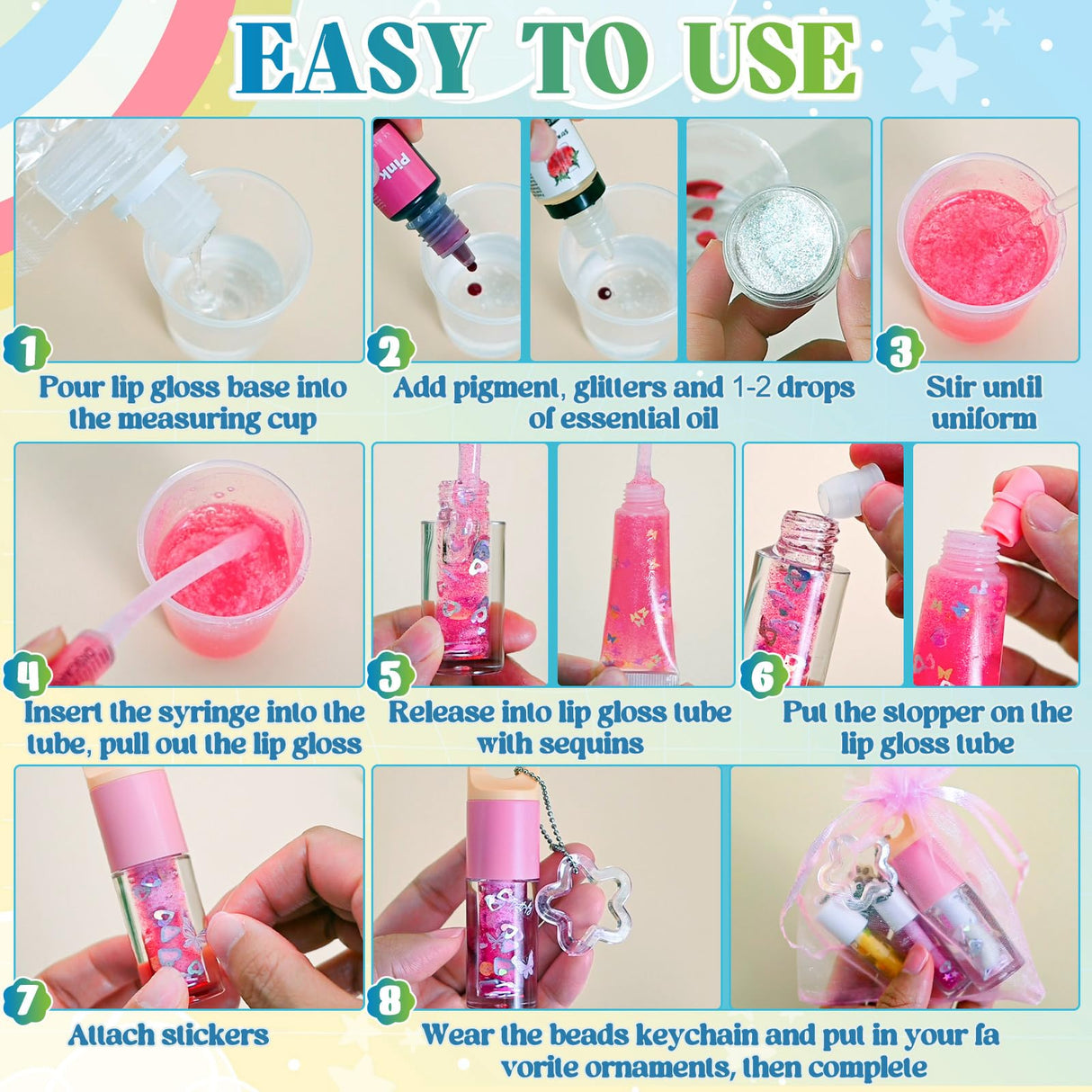 EASY TO USE

Pink

1

Pour lip gloss base into the measuring cup

2

Add pigment, glitters and 1-2 drops of essential oil

3

Stir until uniform

4

Insert the syringe into the tube, pull out the lip gloss

5

Release into lip gloss tube with sequins

6

Put the stopper on the lip gloss tube

7

Attach stickers

8

Wear the beads keychain and put in your fa vorite ornaments, then complete