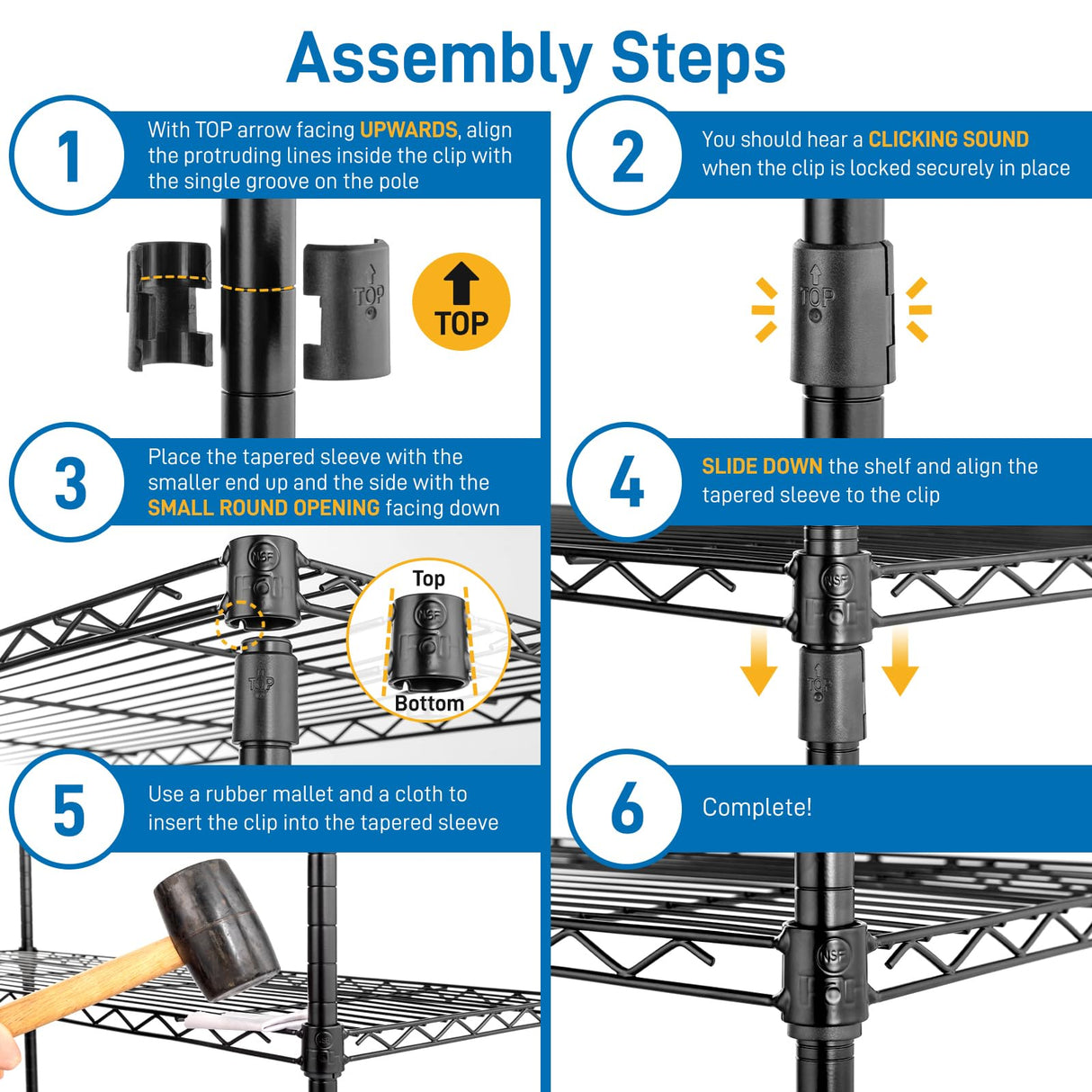 Assembly Steps

1 With TOP arrow facing UPWARDS, align the protruding lines inside the clip with the single groove on the pole

TOP

TOP

2 You should hear a CLICKING SOUND when the clip is locked securely in place

TOP

3 Place the tapered sleeve with the smaller end up and the side with the SMALL ROUND OPENING facing down

NSF

TOP

Top

NSF

Bottom

4 SLIDE DOWN the shelf and align the tapered sleeve to the clip

NSF

TOP

5 Use a rubber mallet and a cloth to insert the clip into the tapered sleeve

6 Complete!

NSF