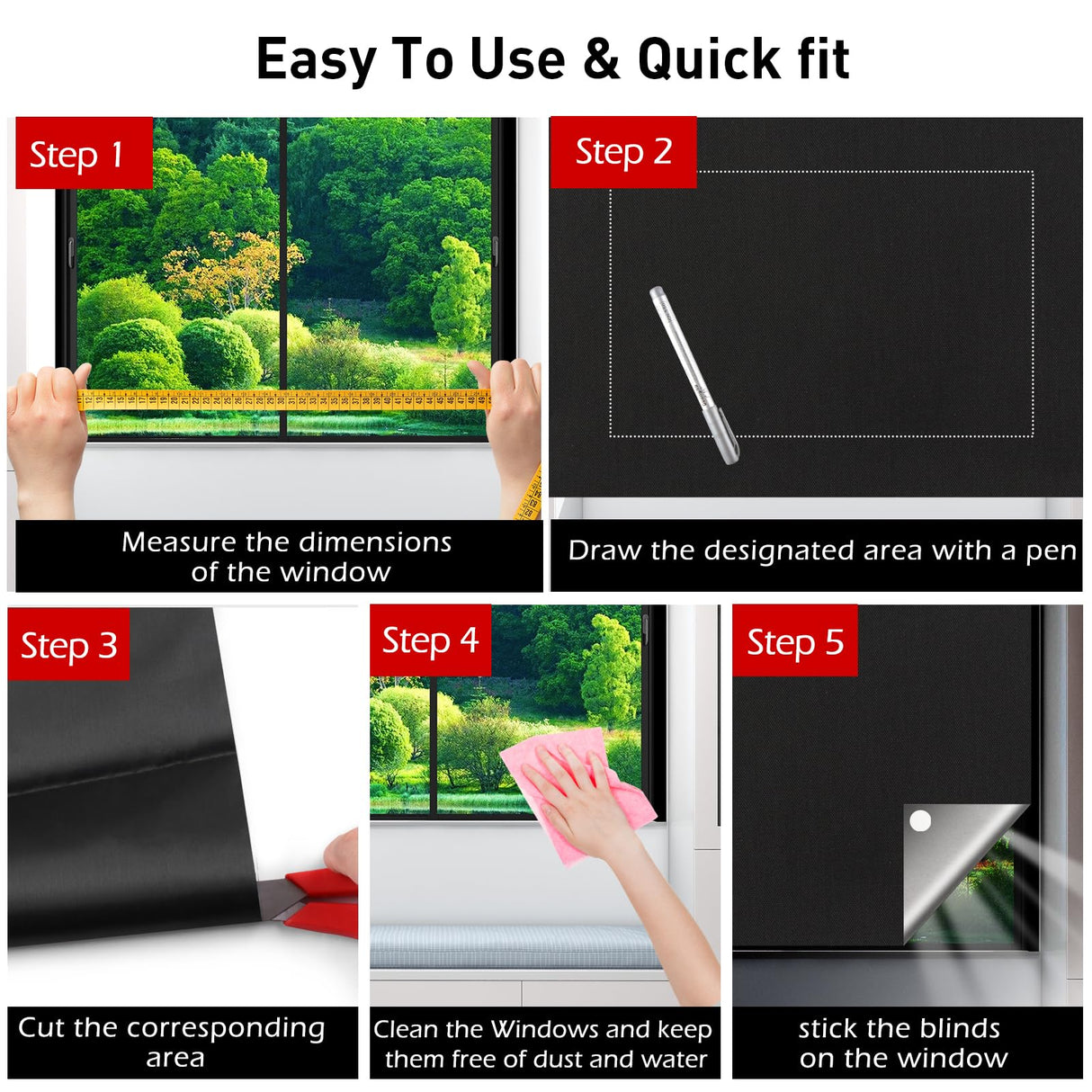 Easy To Use & Quick fit

Step 1

Measure the dimensions of the window

Step 2

Draw the designated area with a pen

Step 3

Cut the corresponding area

Step 4

Clean the Windows and keep them free of dust and water

Step 5

stick the blinds on the window