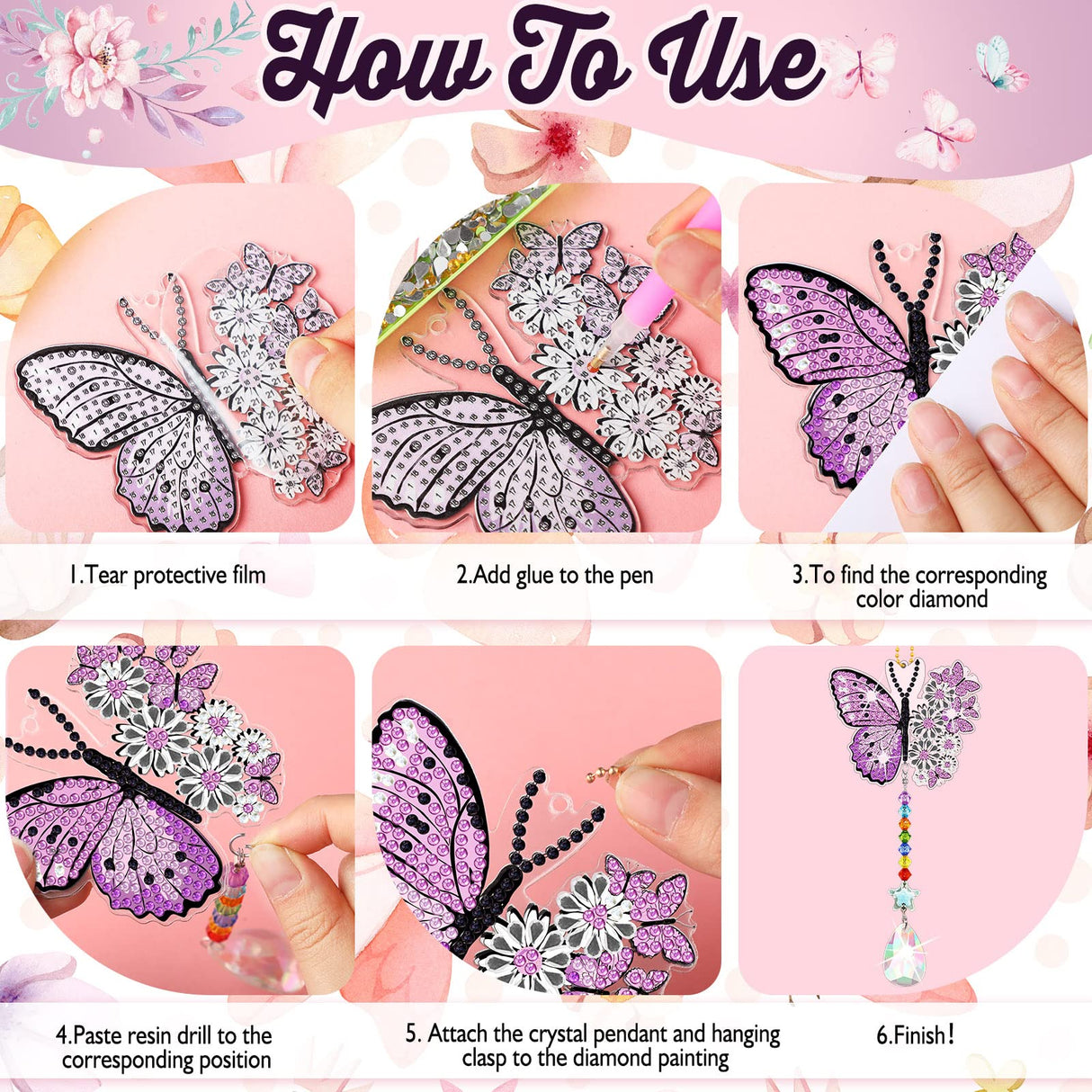 How To Use

1.Tear protective film

2.Add glue to the pen

3.To find the corresponding color diamond

4.Paste resin drill to the corresponding position

5. Attach the crystal pendant and hanging clasp to the diamond painting

6.Finish!