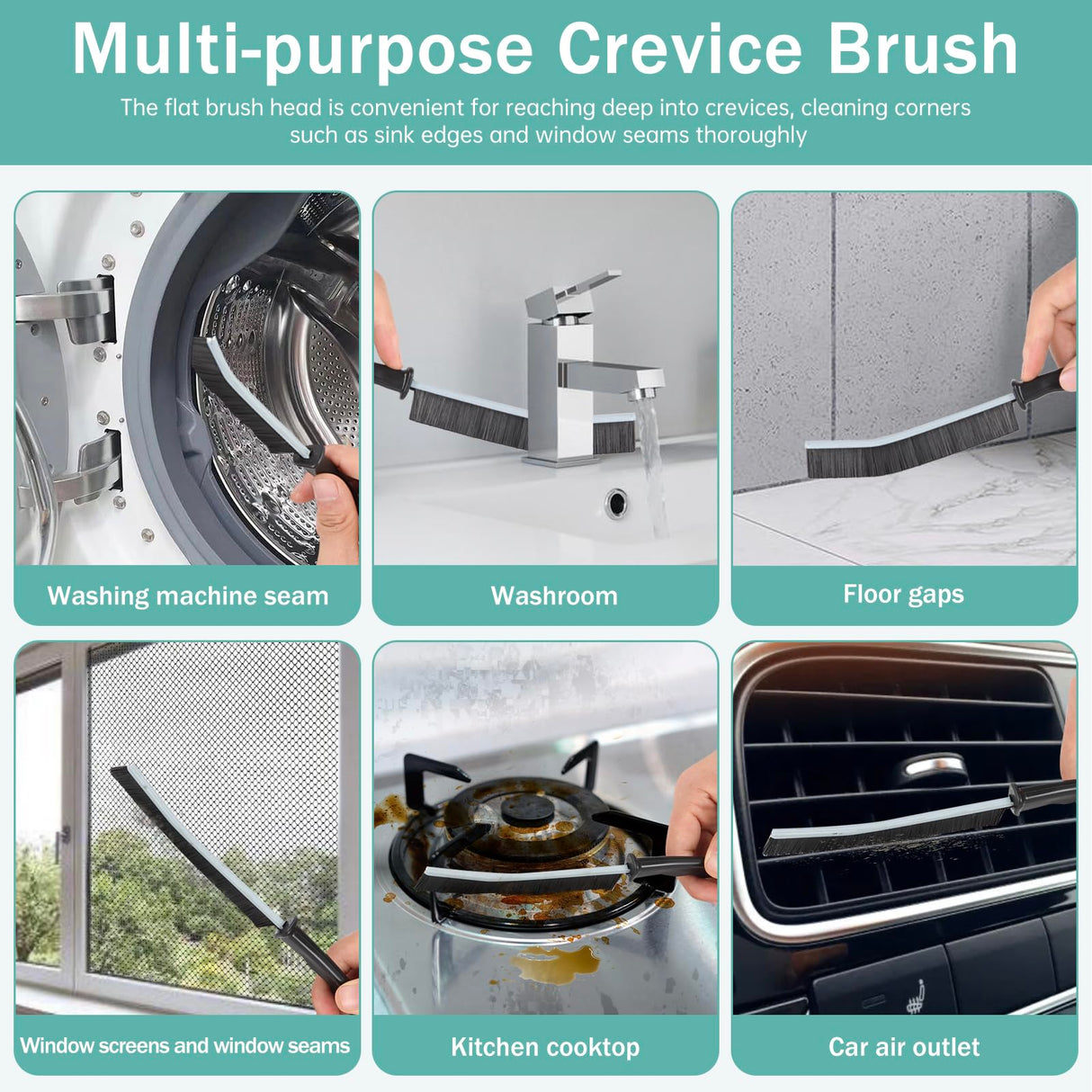 Multi-purpose Crevice Brush

The flat brush head is convenient for reaching deep into crevices, cleaning corners such as sink edges and window seams thoroughly

Washing machine seam

Washroom

Floor gaps

Window screens and window seams

Kitchen cooktop

Car air outlet