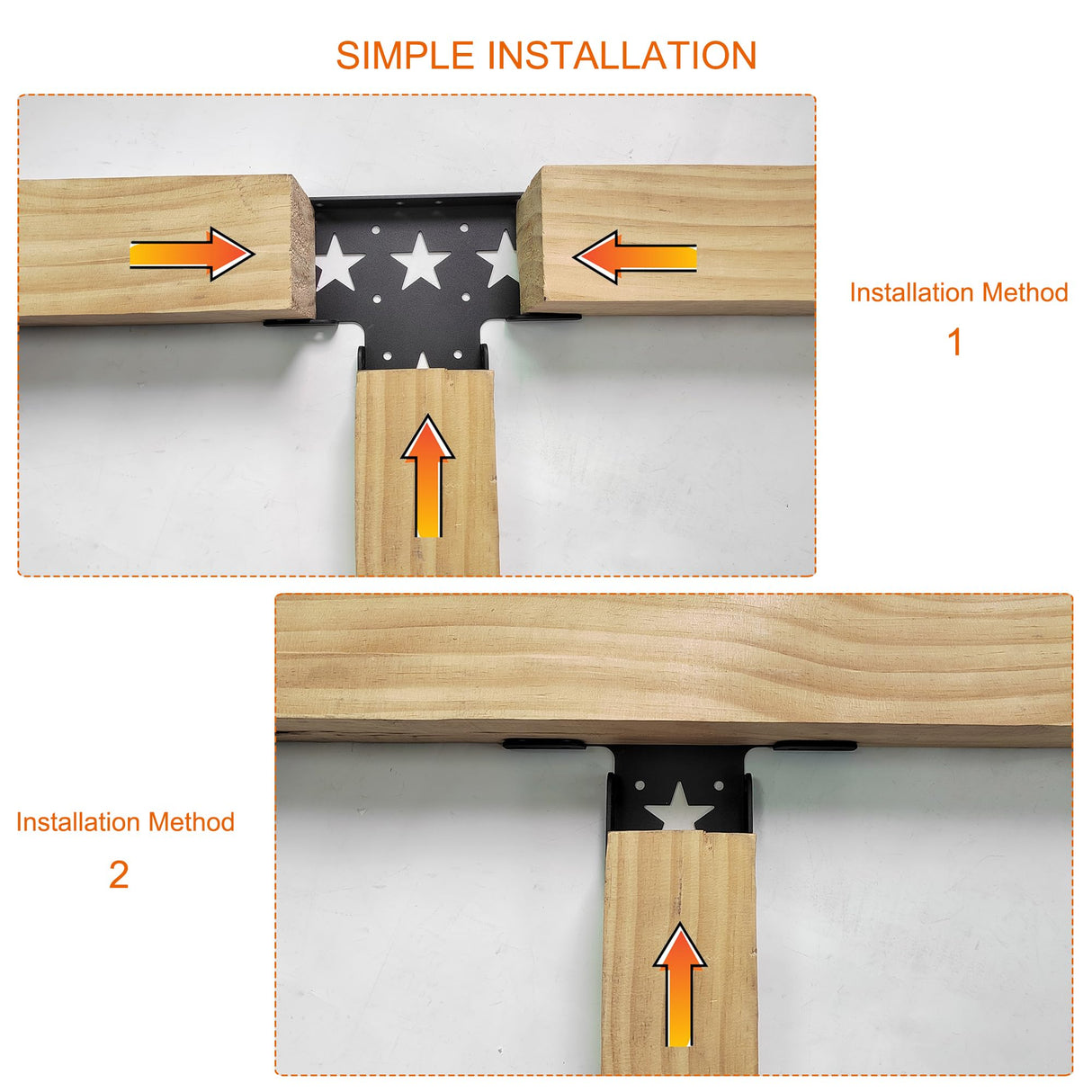 SIMPLE INSTALLATION

Installation Method
1

Installation Method
2