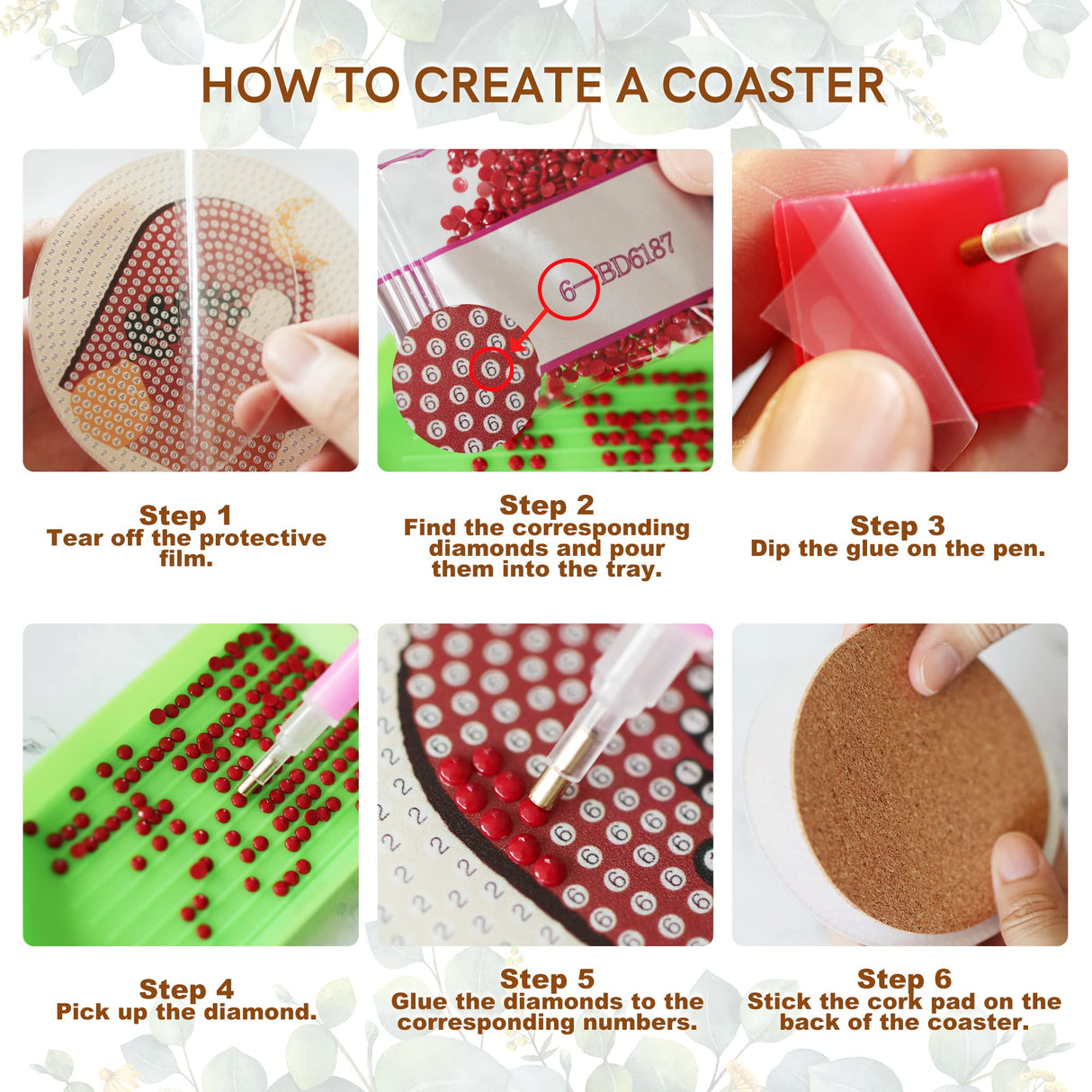 HOW TO CREATE A COASTER

6—BD6187

Step 1
Tear off the protective film.

Step 2
Find the corresponding diamonds and pour them into the tray.

Step 3
Dip the glue on the pen.

Step 4
Pick up the diamond.

Step 5
Glue the diamonds to the corresponding numbers.

Step 6
Stick the cork pad on the back of the coaster.