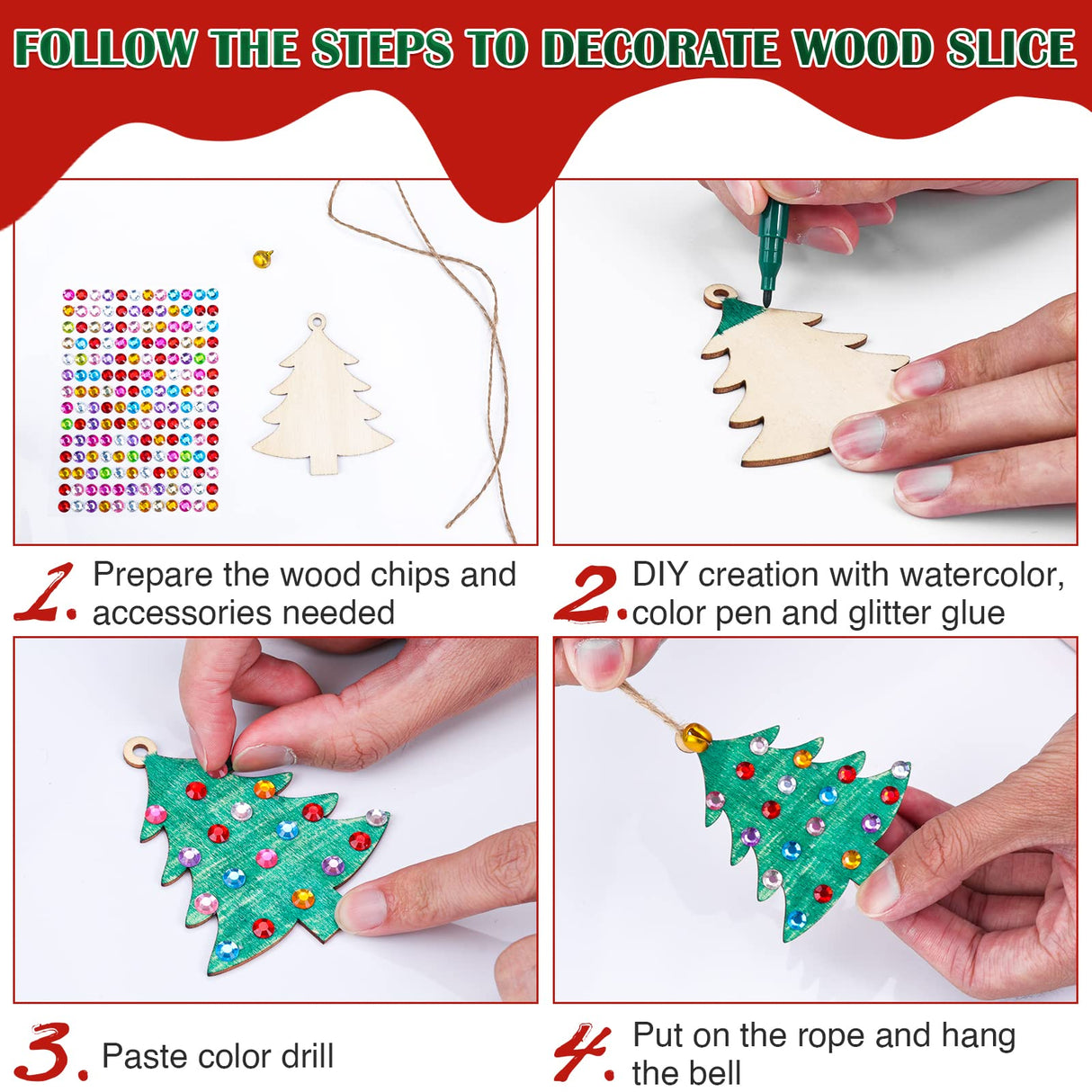 FOLLOW THE STEPS TO DECORATE WOOD SLICE

1. Prepare the wood chips and accessories needed

2. DIY creation with watercolor, color pen and glitter glue

3. Paste color drill

4. Put on the rope and hang the bell