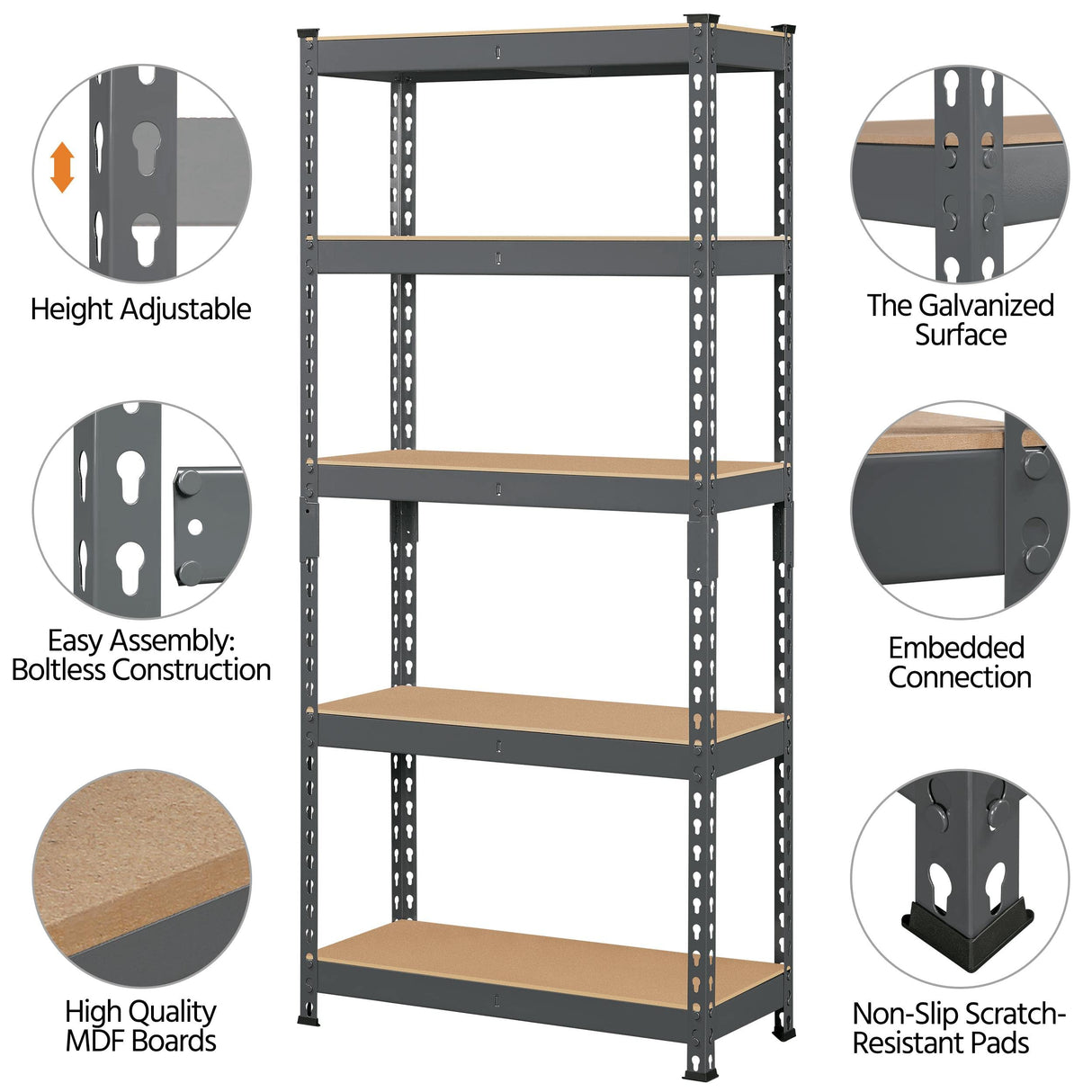 Height Adjustable

Easy Assembly: Boltless Construction

High Quality MDF Boards

The Galvanized Surface

Embedded Connection

Non-Slip Scratch-Resistant Pads