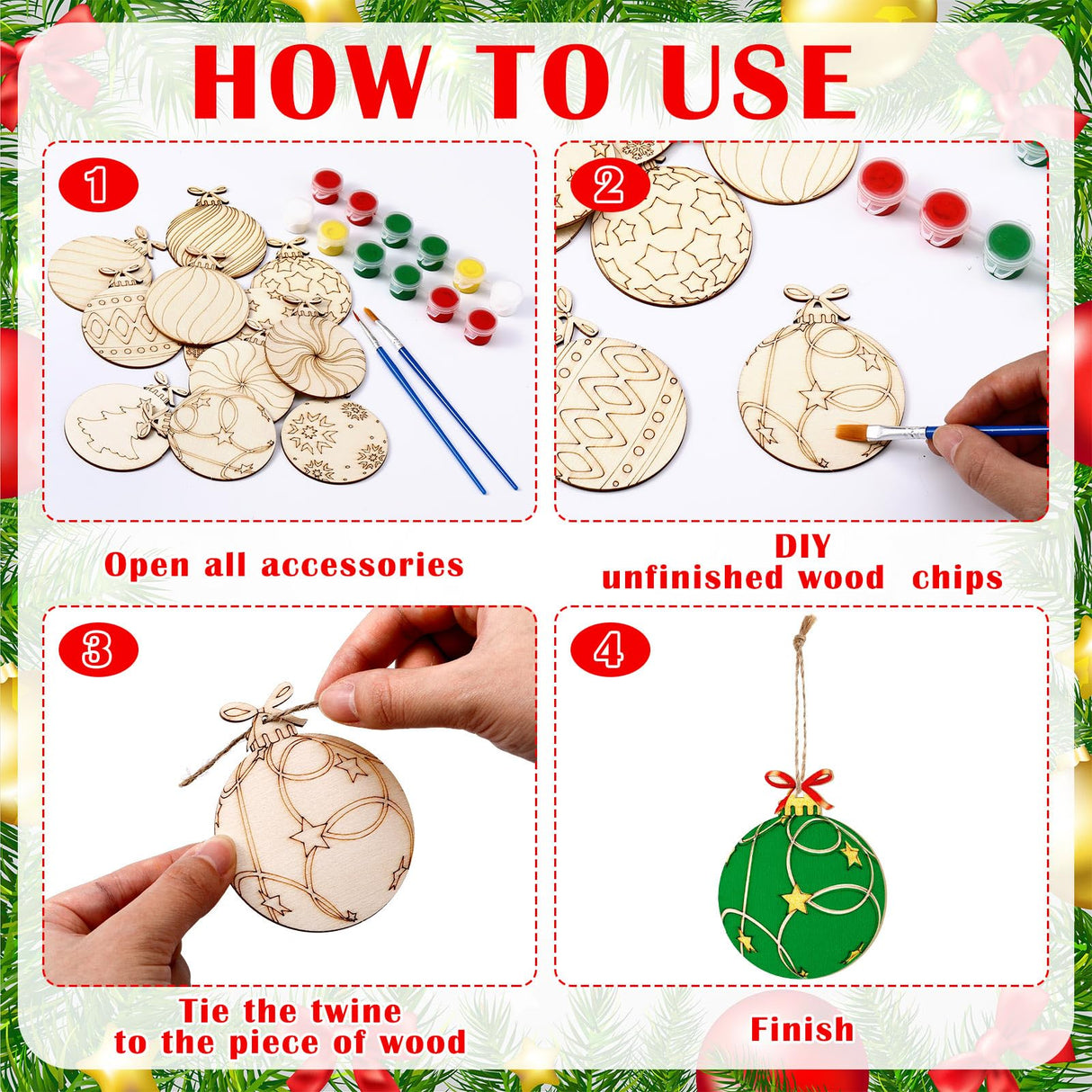 HOW TO USE

1

Open all accessories

2

DIY
unfinished wood chips

3

Tie the twine
to the piece of wood

4

Finish