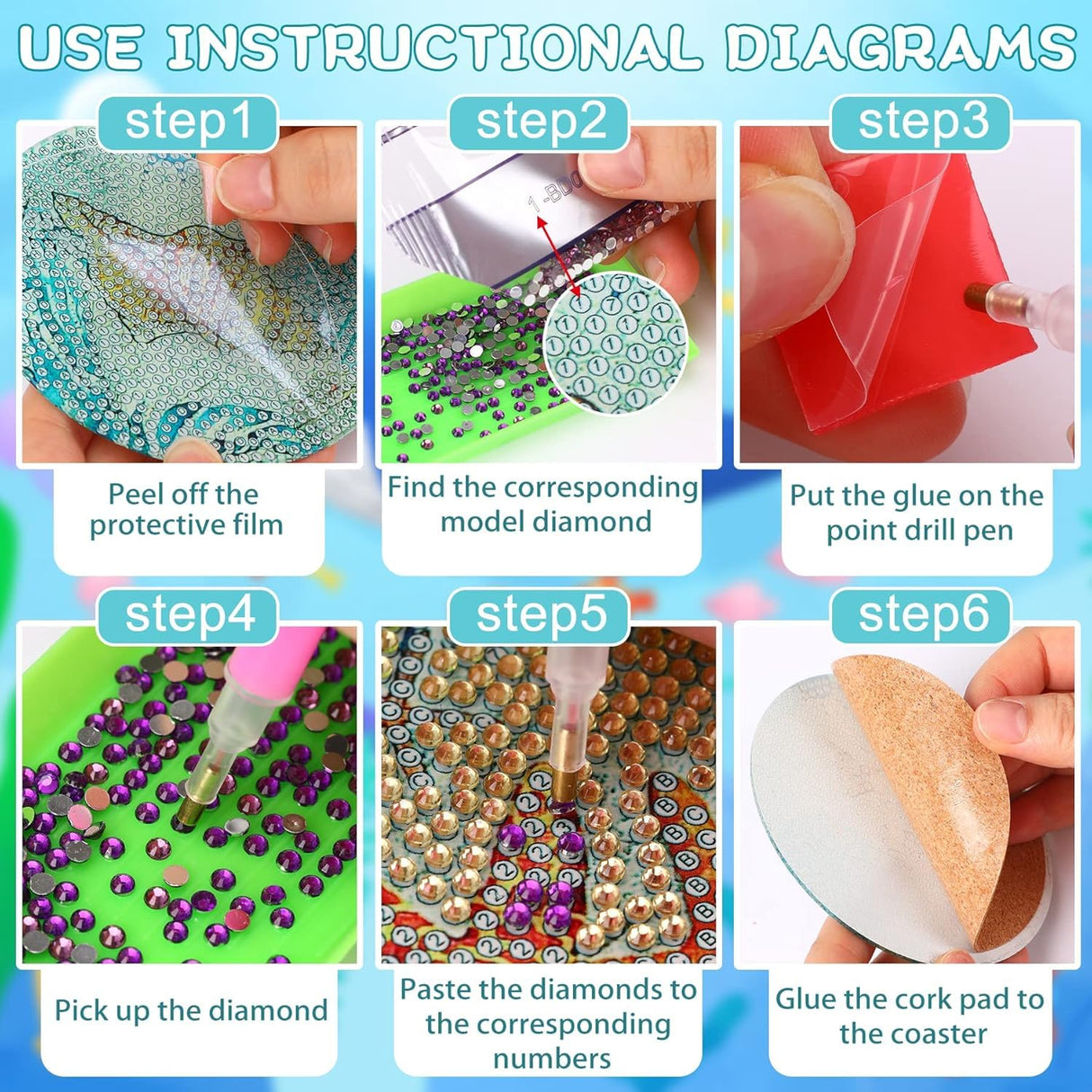 USE INSTRUCTIONAL DIAGRAMS

step1

Peel off the protective film

step2

1-B00

Find the corresponding model diamond

step3

Put the glue on the point drill pen

step4

Pick up the diamond

step5

Paste the diamonds to the corresponding numbers

step6

Glue the cork pad to the coaster