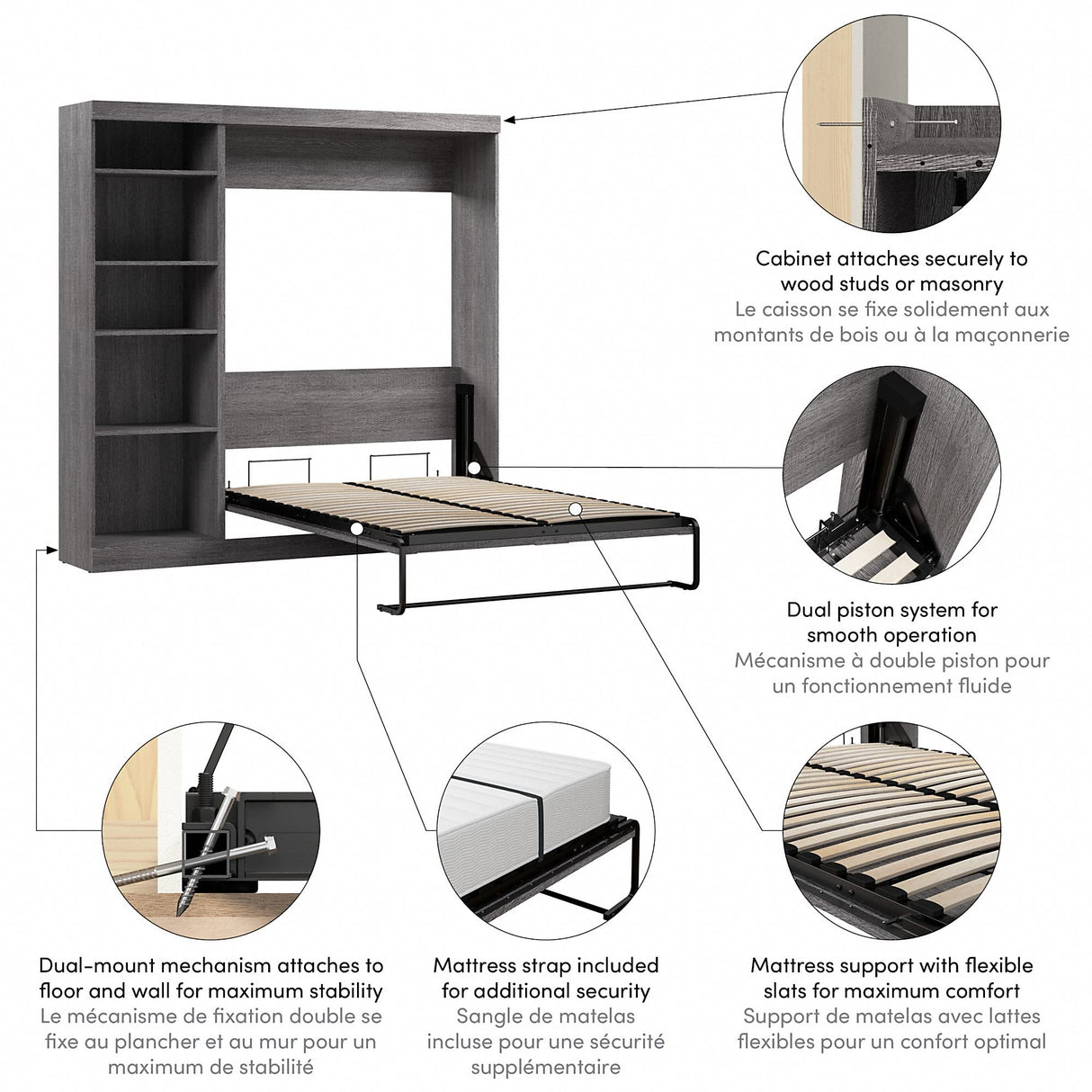 Cabinet attaches securely to wood studs or masonry
Le caisson se fixe solidement aux montants de bois ou à la maçonnerie

Dual piston system for smooth operation
Mécanisme à double piston pour un fonctionnement fluide

Dual-mount mechanism attaches to floor and wall for maximum stability
Le mécanisme de fixation double se fixe au plancher et au mur pour un maximum de stabilité

Mattress strap included for additional security
Sangle de matelas incluse pour une sécurité supplémentaire

Mattress support with flexible slats for maximum comfort
Support de matelas avec lattes flexibles pour un confort optimal