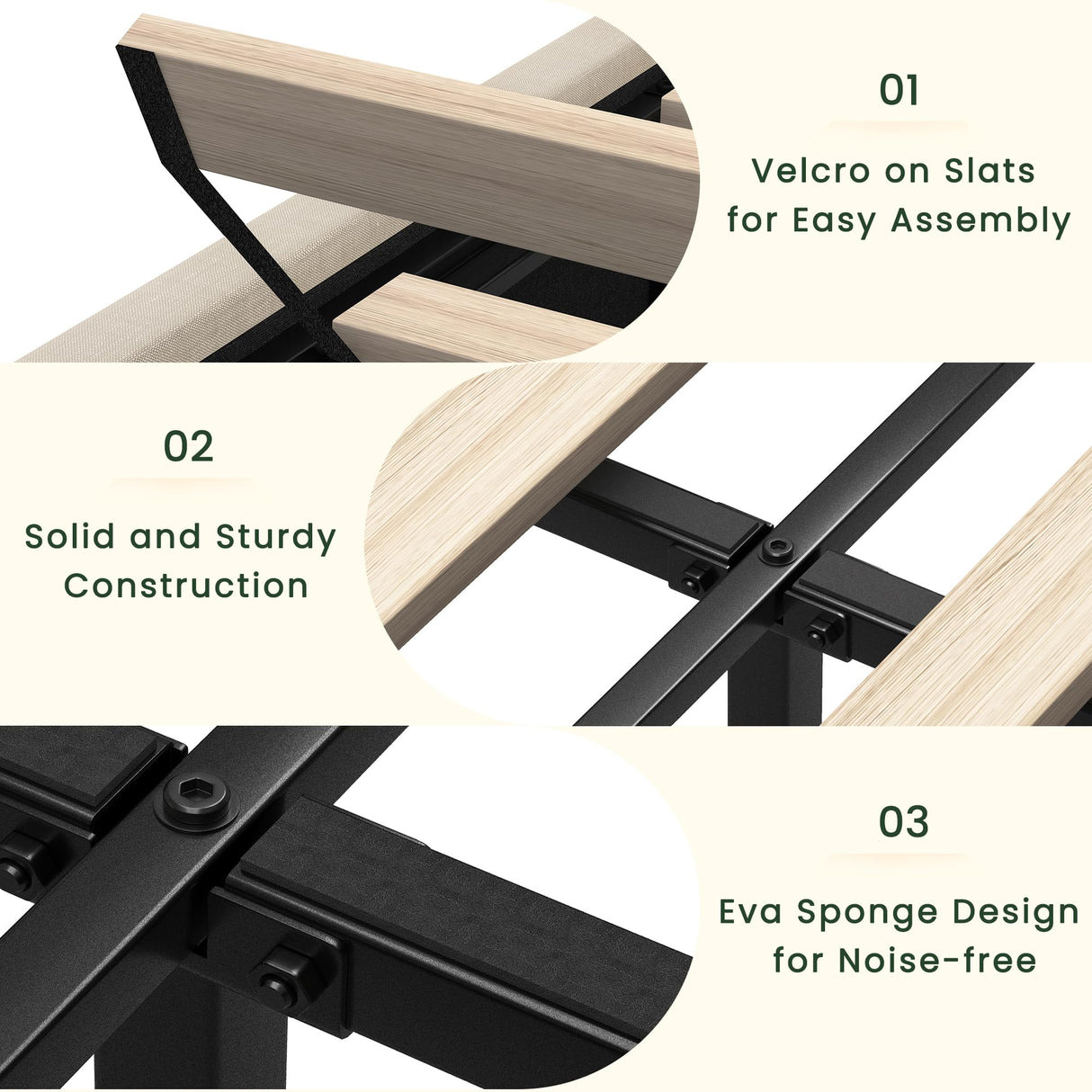 01

Velcro on Slats for Easy Assembly

02

Solid and Sturdy Construction

03

Eva Sponge Design for Noise-free