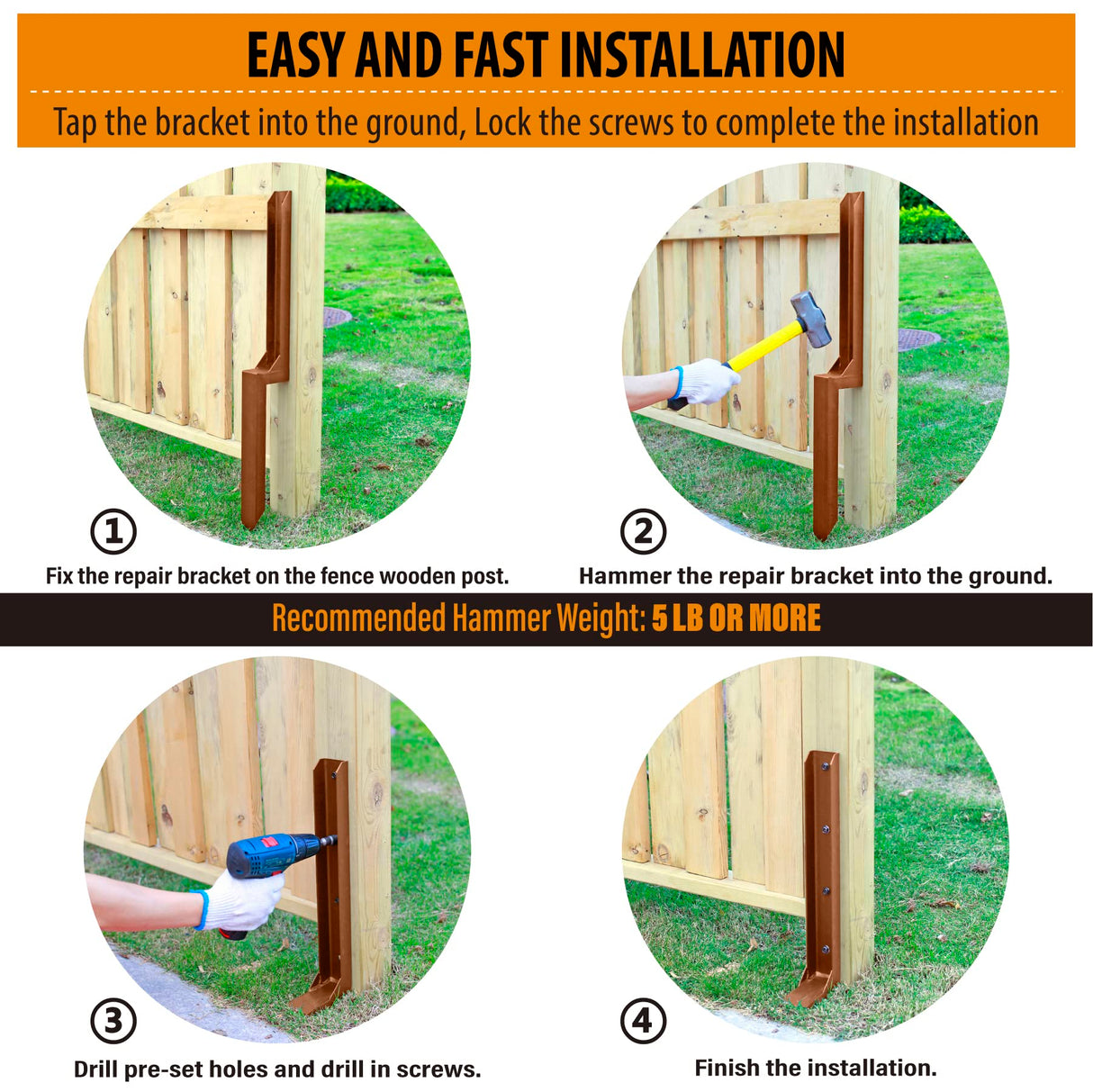 EASY AND FAST INSTALLATION

Tap the bracket into the ground, Lock the screws to complete the installation

①
Fix the repair bracket on the fence wooden post.

②
Hammer the repair bracket into the ground.

Recommended Hammer Weight: 5 LB OR MORE

③
Drill pre-set holes and drill in screws.

④
Finish the installation.