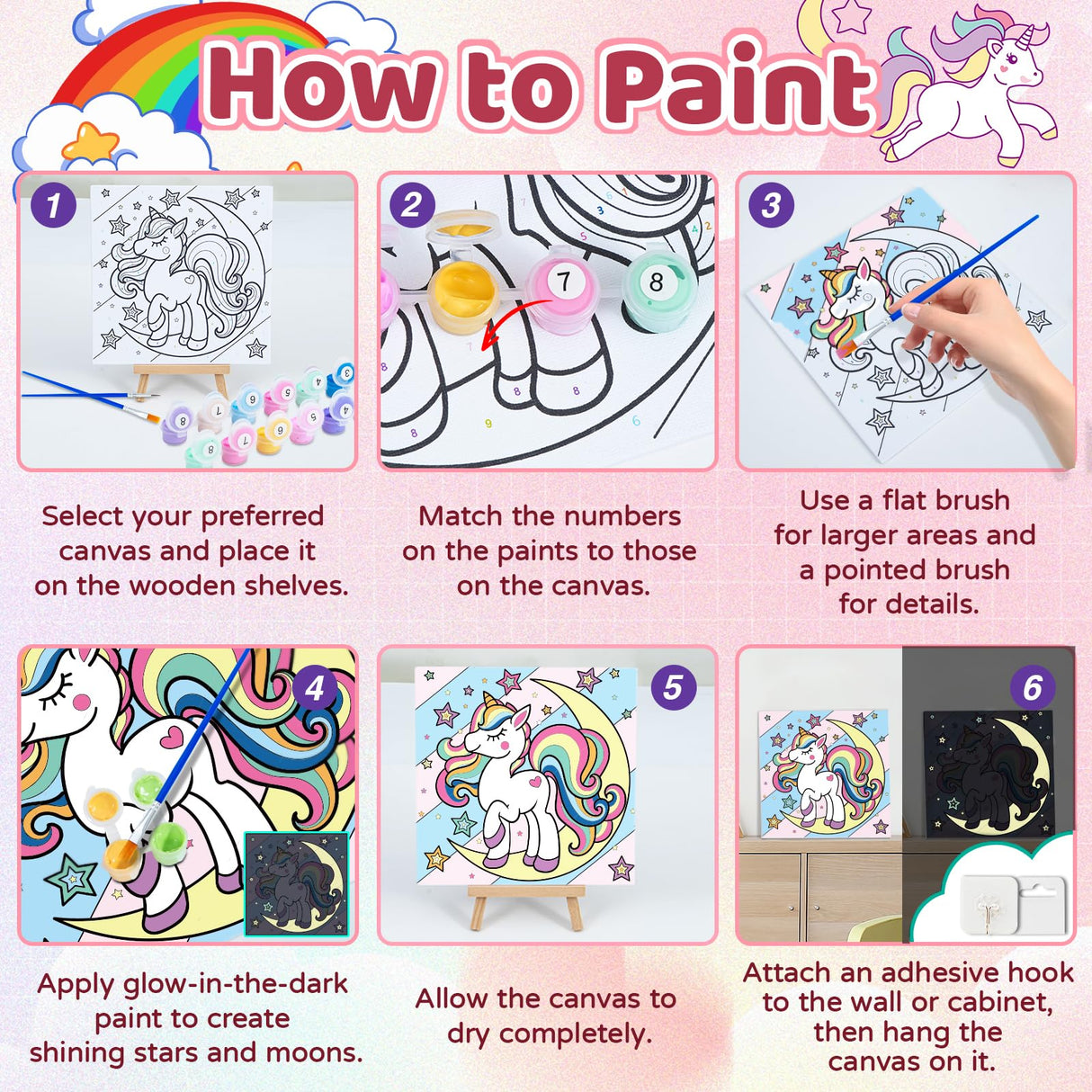 How to Paint

1

Select your preferred canvas and place it on the wooden shelves.

2

7 8

Match the numbers on the paints to those on the canvas.

3

Use a flat brush for larger areas and a pointed brush for details.

4

Apply glow-in-the-dark paint to create shining stars and moons.

5

Allow the canvas to dry completely.

6

Attach an adhesive hook to the wall or cabinet, then hang the canvas on it.