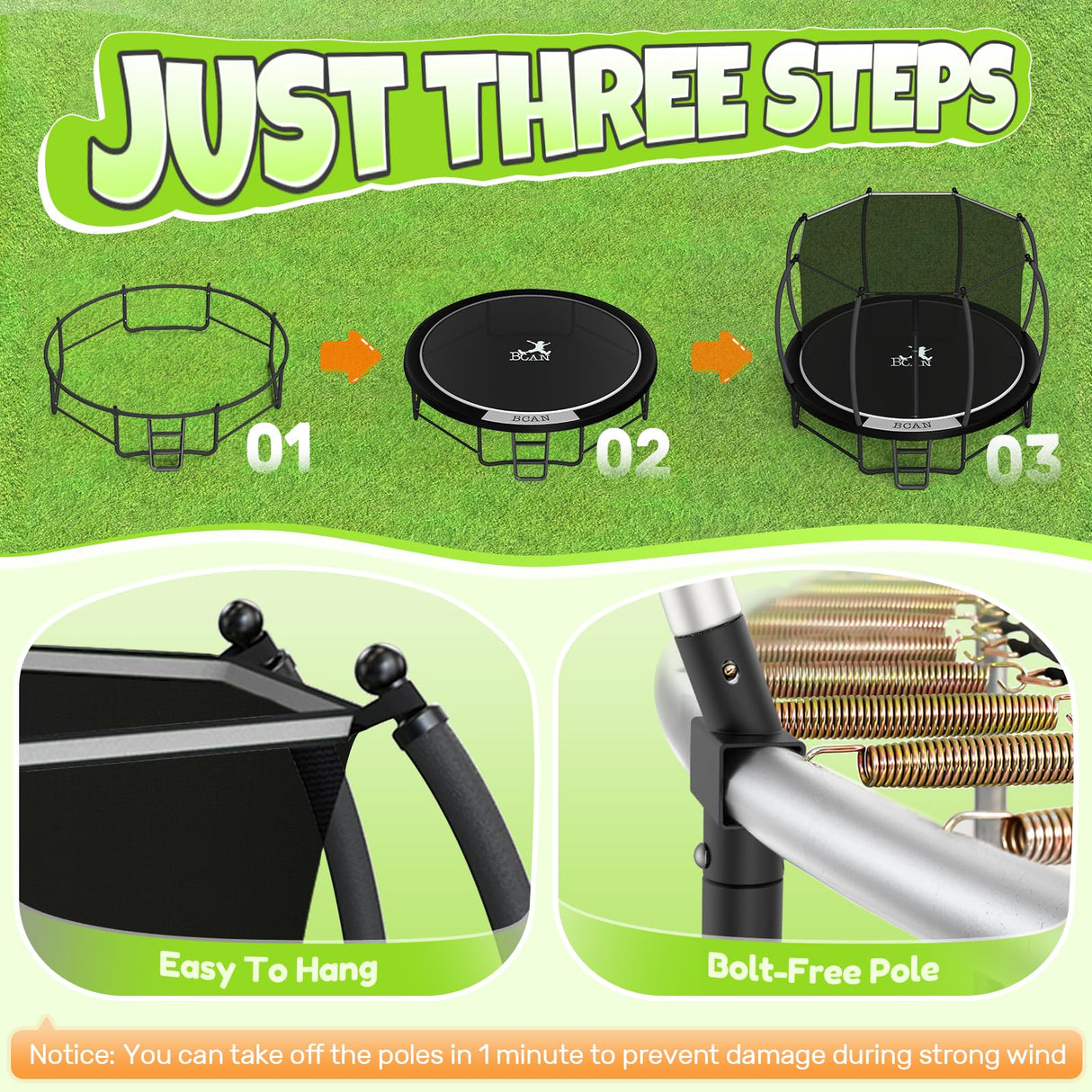 JUST THREE STEPS

01

BCAN

BCAN

02

BCAN

BCAN

03

Easy To Hang

Bolt-Free Pole

Notice: You can take off the poles in 1 minute to prevent damage during strong wind