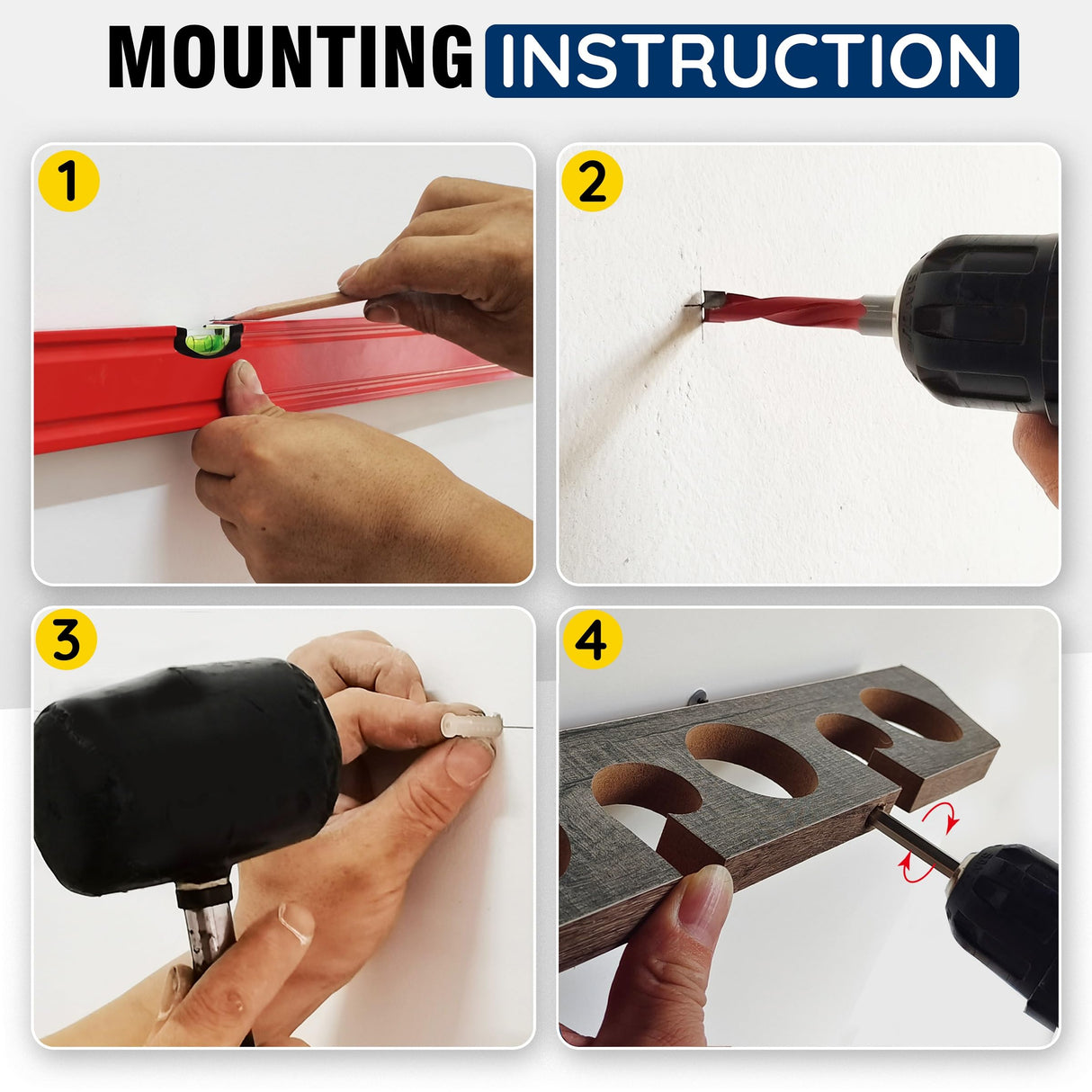 MOUNTING INSTRUCTION

1

2

3

4