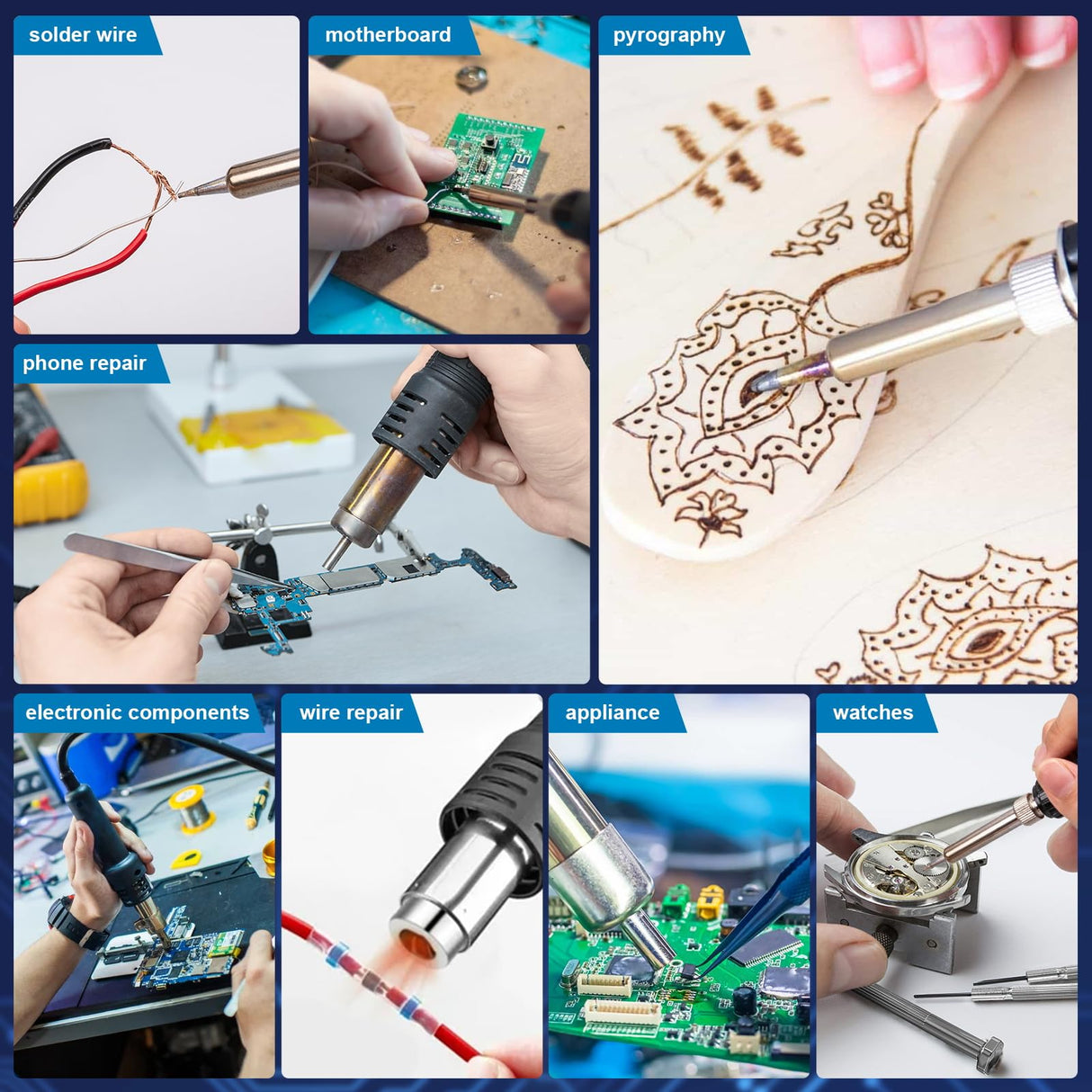 solder wire

motherboard

pyrography

phone repair

electronic components

wire repair

appliance

watches