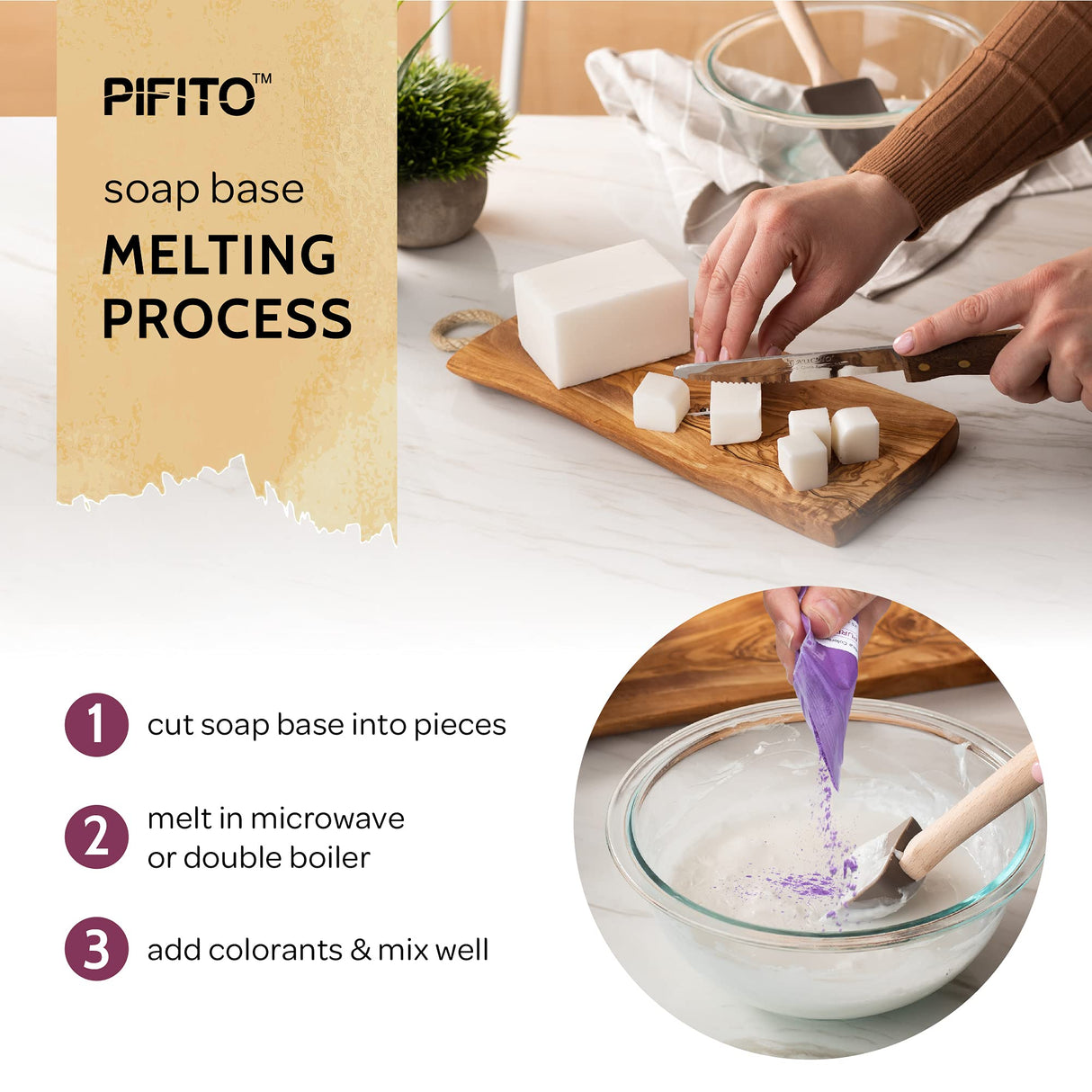 PIFITO™

soap base

MELTING PROCESS

1 cut soap base into pieces

2 melt in microwave or double boiler

3 add colorants & mix well