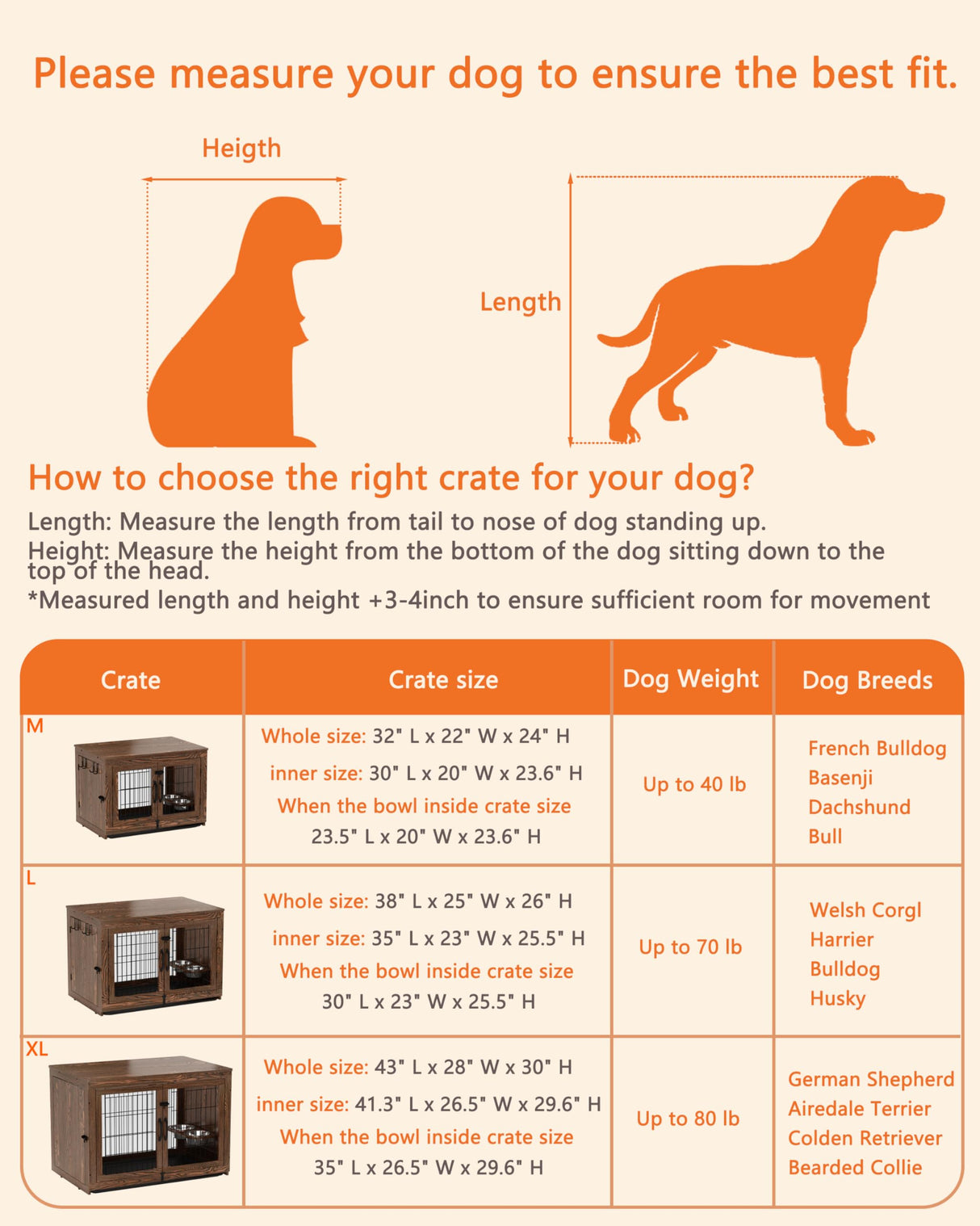 Please measure your dog to ensure the best fit.

Heigth

Length

How to choose the right crate for your dog?

Length: Measure the length from tail to nose of dog standing up.
Height: Measure the height from the bottom of the dog sitting down to the top of the head.
*Measured length and height +3-4inch to ensure sufficient room for movement

| Crate | Crate size | Dog Weight | Dog Breeds |
|---|---|---|---|
| M | Whole size: 32" L x 22" W x 24" H inner size: 30" L x 20" W x 23.6" H When the bowl inside crate size 23.5" L x 20" W x 23.6" H | Up to 40 lb | French Bulldog Basenji Dachshund Bull |
| L | Whole size: 38" L x 25" W x 26" H inner size: 35" L x 23" W x 25.5" H When the bowl inside crate size 30" L x 23" W x 25.5" H | Up to 70 lb | Welsh Corgl Harrier Bulldog Husky |
| XL | Whole size: 43" L x 28" W x 30" H inner size: 41.3" L x 26.5" W x 29.6" H When the bowl inside crate size 35" L x 26.5" W x 29.6" H | Up to 80 lb | German Shepherd Airedale Terrier Colden Retriever Bearded Collie |