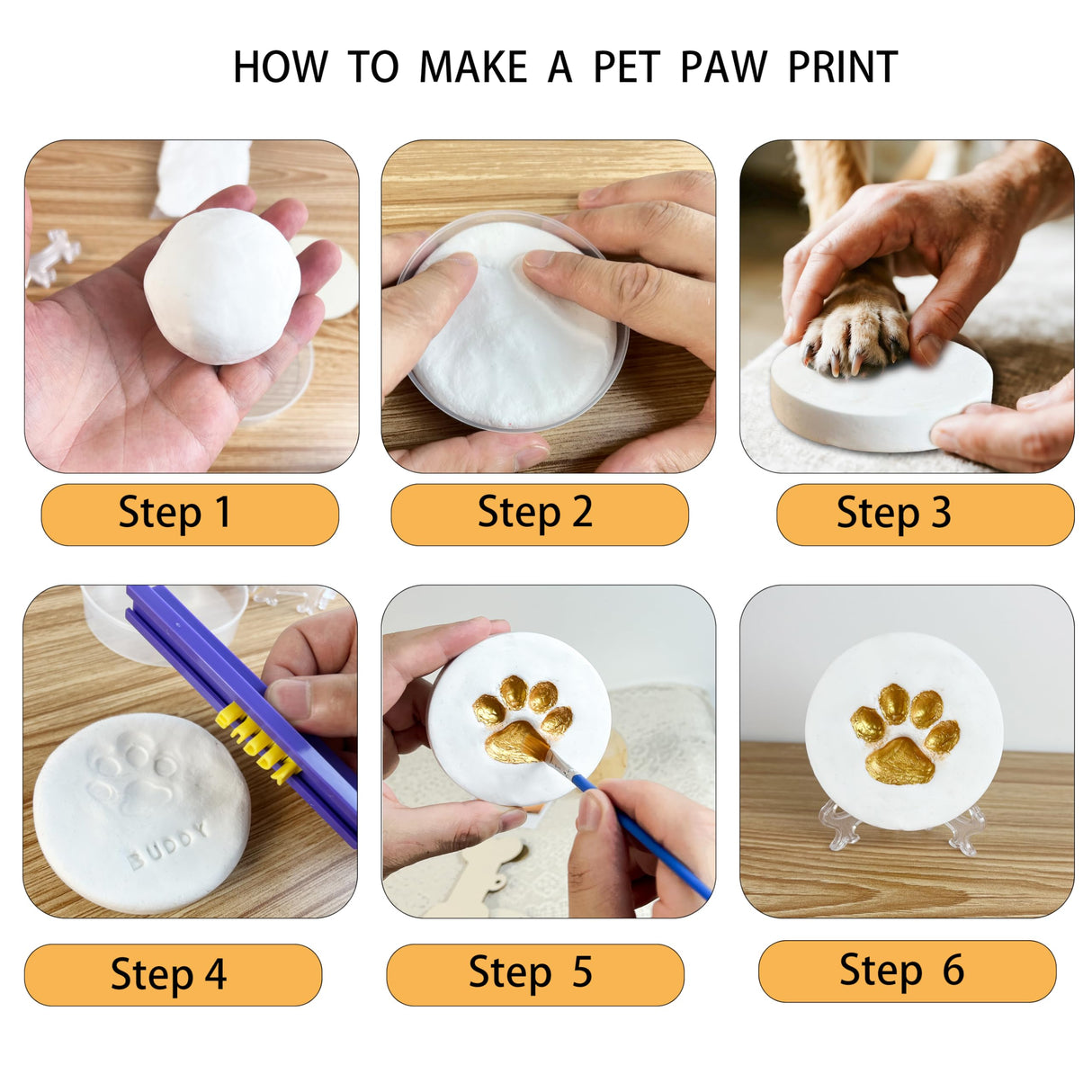 HOW TO MAKE A PET PAW PRINT

Step 1

Step 2

Step 3

BUDDY

Step 4

Step 5

Step 6