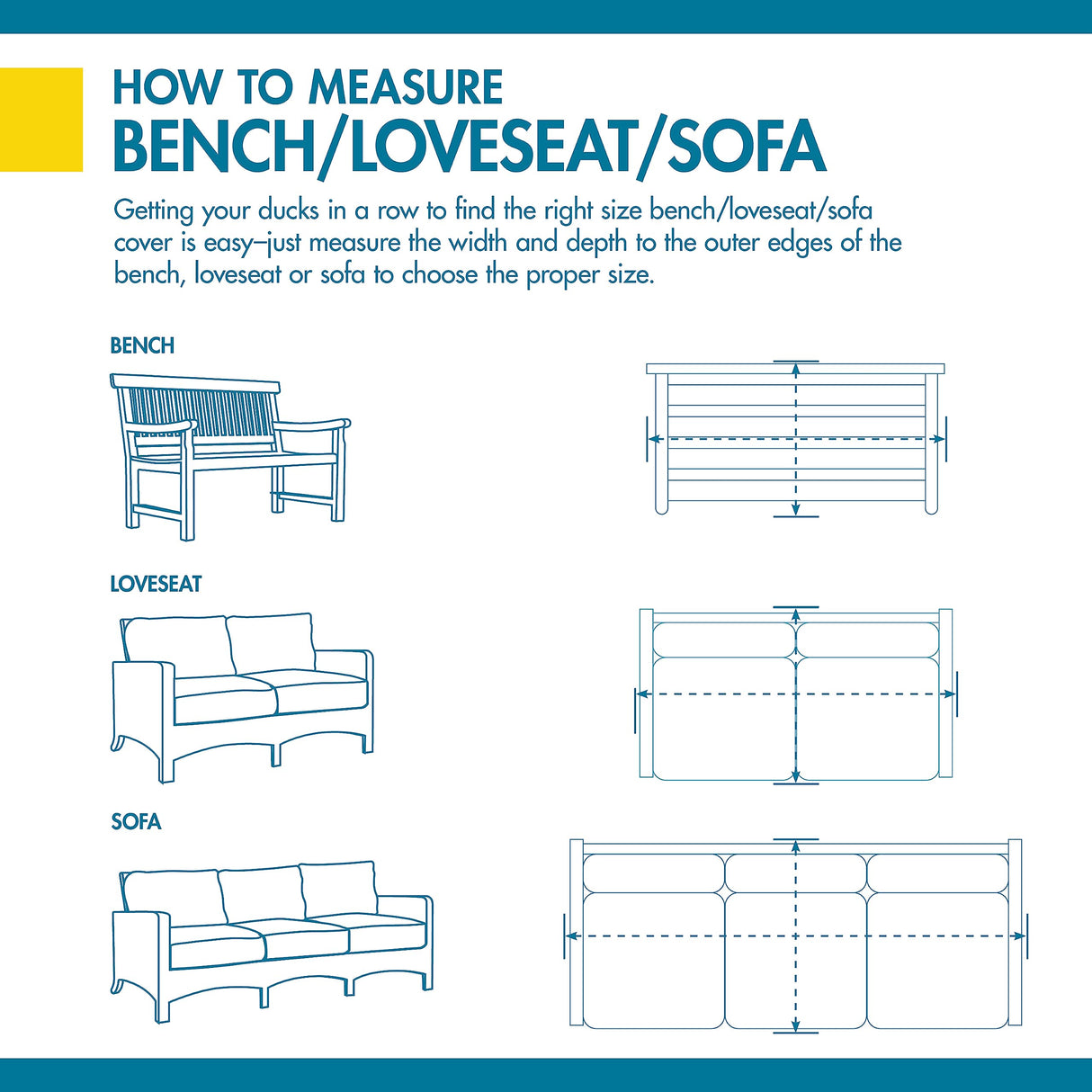 HOW TO MEASURE
BENCH/LOVESEAT/SOFA

Getting your ducks in a row to find the right size bench/loveseat/sofa cover is easy–just measure the width and depth to the outer edges of the bench, loveseat or sofa to choose the proper size.

BENCH

LOVESEAT

SOFA