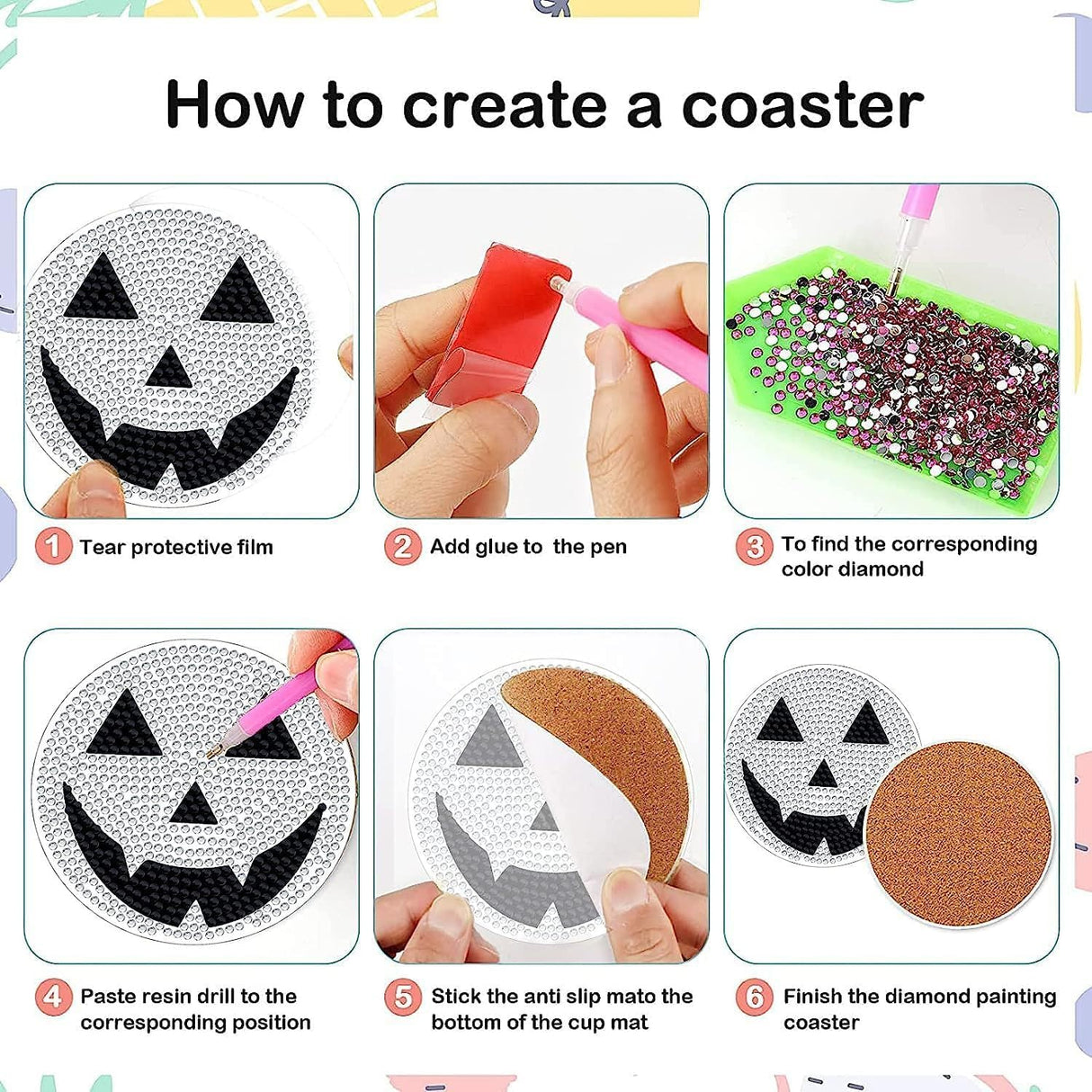 How to create a coaster

1 Tear protective film

2 Add glue to the pen

3 To find the corresponding color diamond

4 Paste resin drill to the corresponding position

5 Stick the anti slip mato the bottom of the cup mat

6 Finish the diamond painting coaster