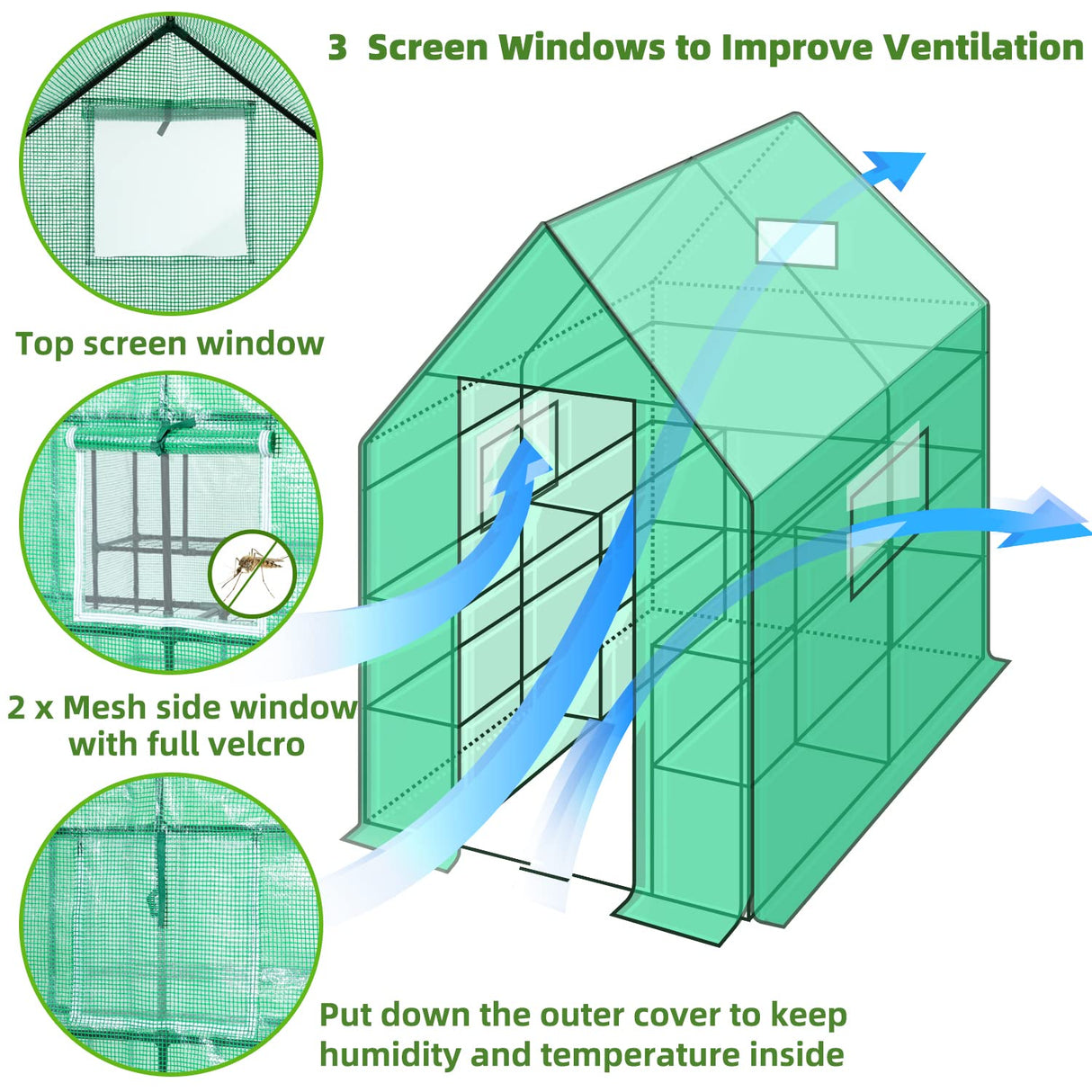 3 Screen Windows to Improve Ventilation

Top screen window

2 x Mesh side window with full velcro

Put down the outer cover to keep humidity and temperature inside