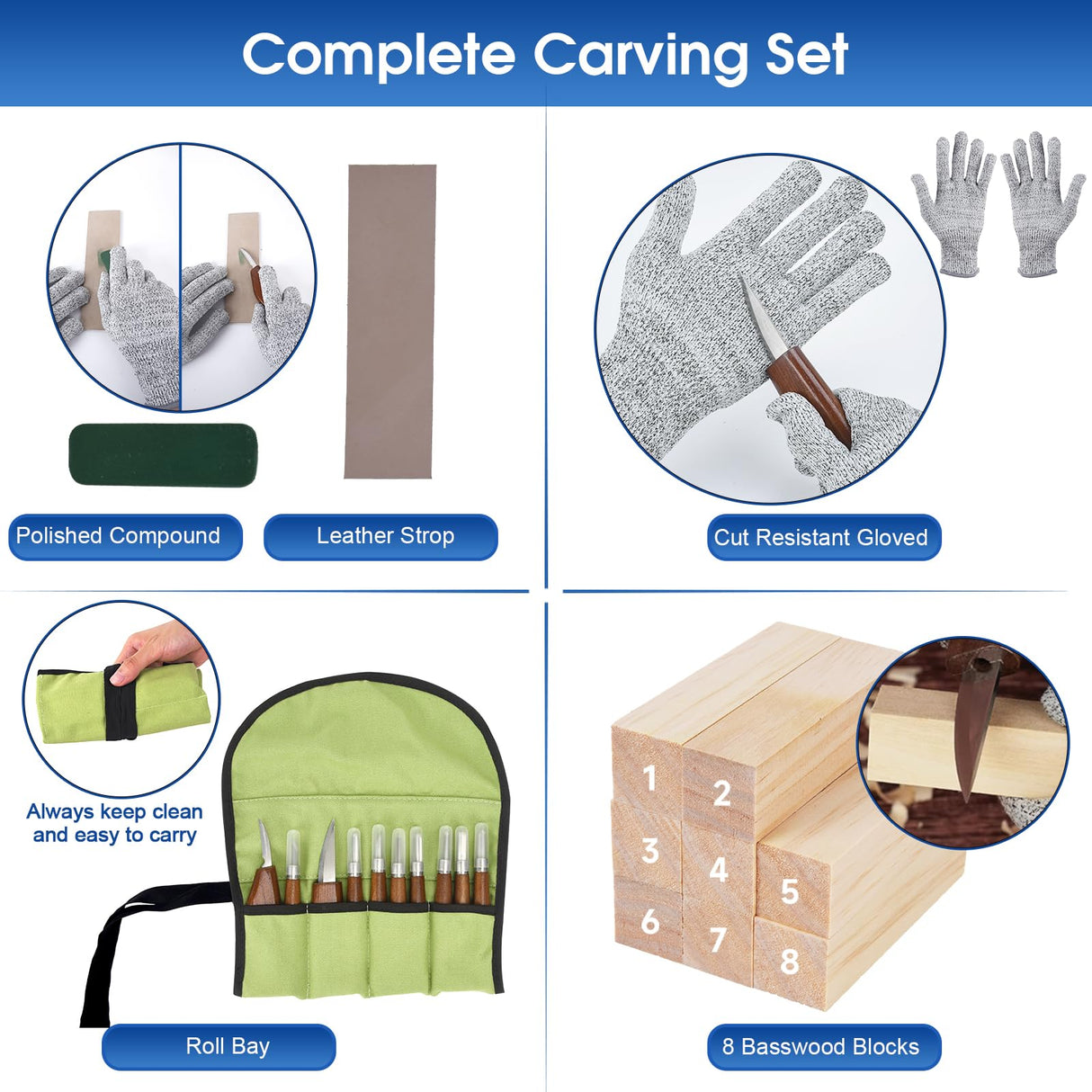 Complete Carving Set

Polished Compound

Leather Strop

Cut Resistant Gloved

Always keep clean and easy to carry

Roll Bay

1
2
3
4
5
6
7
8

8 Basswood Blocks