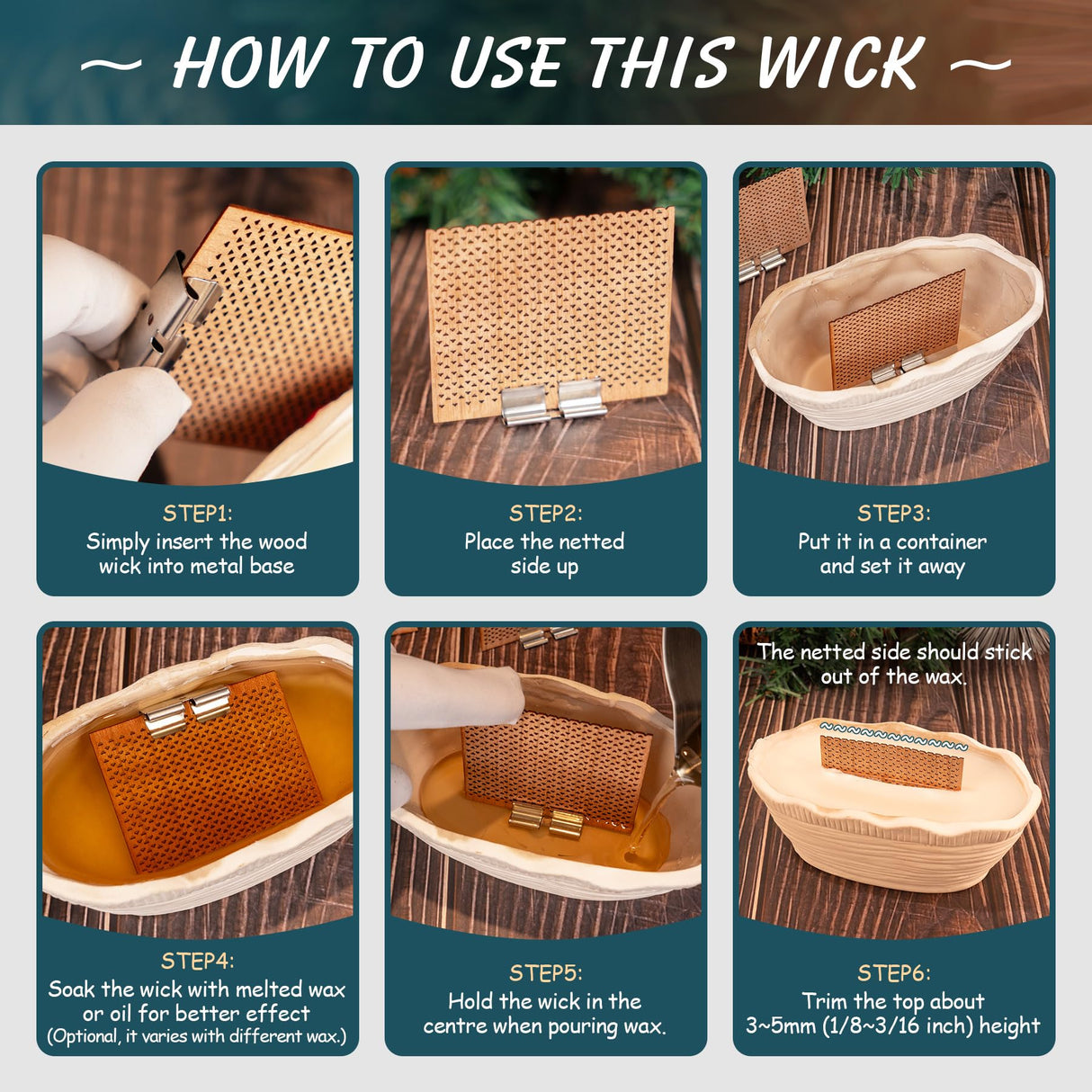 ~ HOW TO USE THIS WICK ~

STEP1:
Simply insert the wood wick into metal base

STEP2:
Place the netted side up

STEP3:
Put it in a container and set it away

STEP4:
Soak the wick with melted wax or oil for better effect
(Optional, it varies with different wax.)

STEP5:
Hold the wick in the centre when pouring wax.

The netted side should stick out of the wax.

STEP6:
Trim the top about 3~5mm (1/8~3/16 inch) height