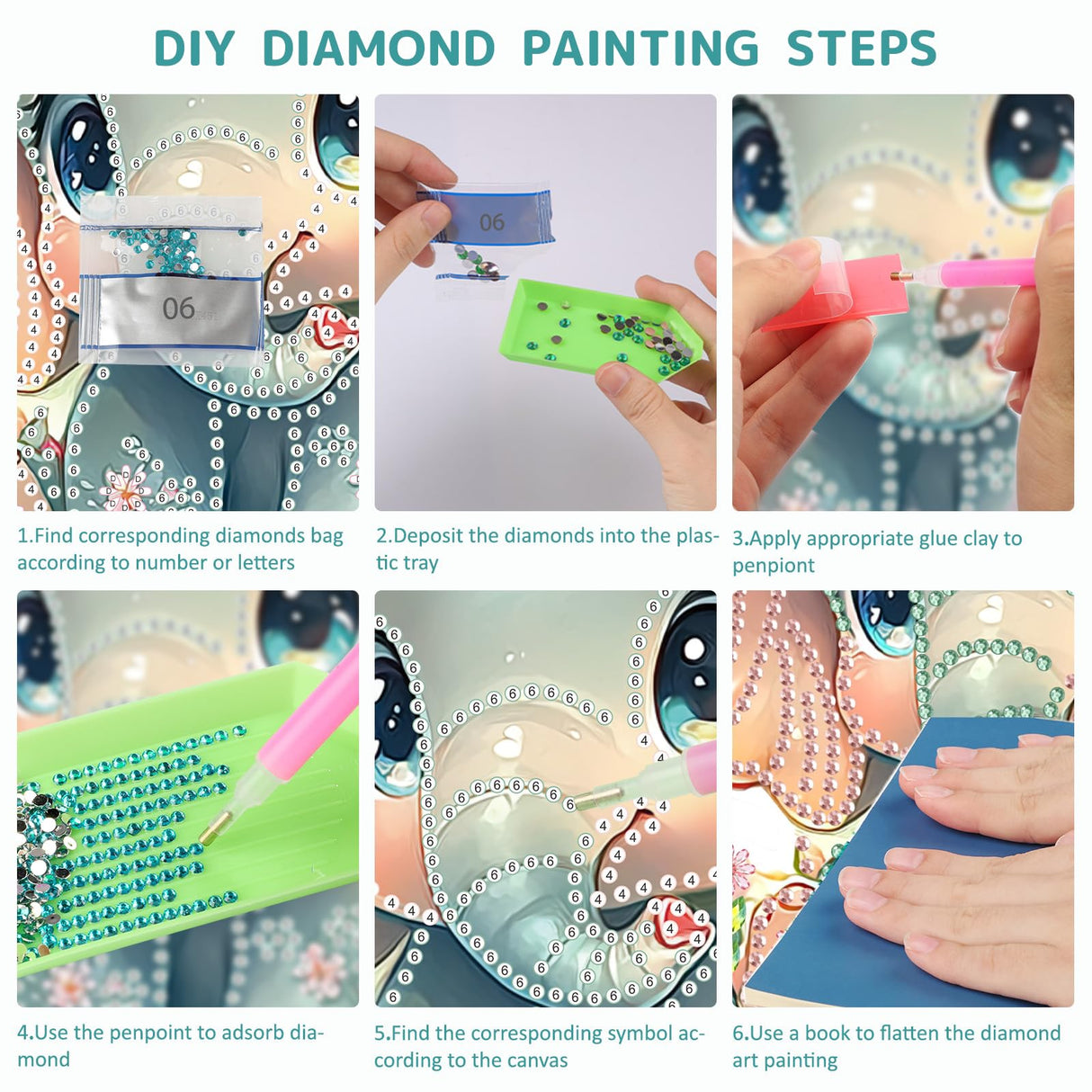 DIY DIAMOND PAINTING STEPS

06

06

1.Find corresponding diamonds bag according to number or letters

2.Deposit the diamonds into the plastic tray

3.Apply appropriate glue clay to penpiont

4.Use the penpoint to adsorb diamond

5.Find the corresponding symbol according to the canvas

6.Use a book to flatten the diamond art painting