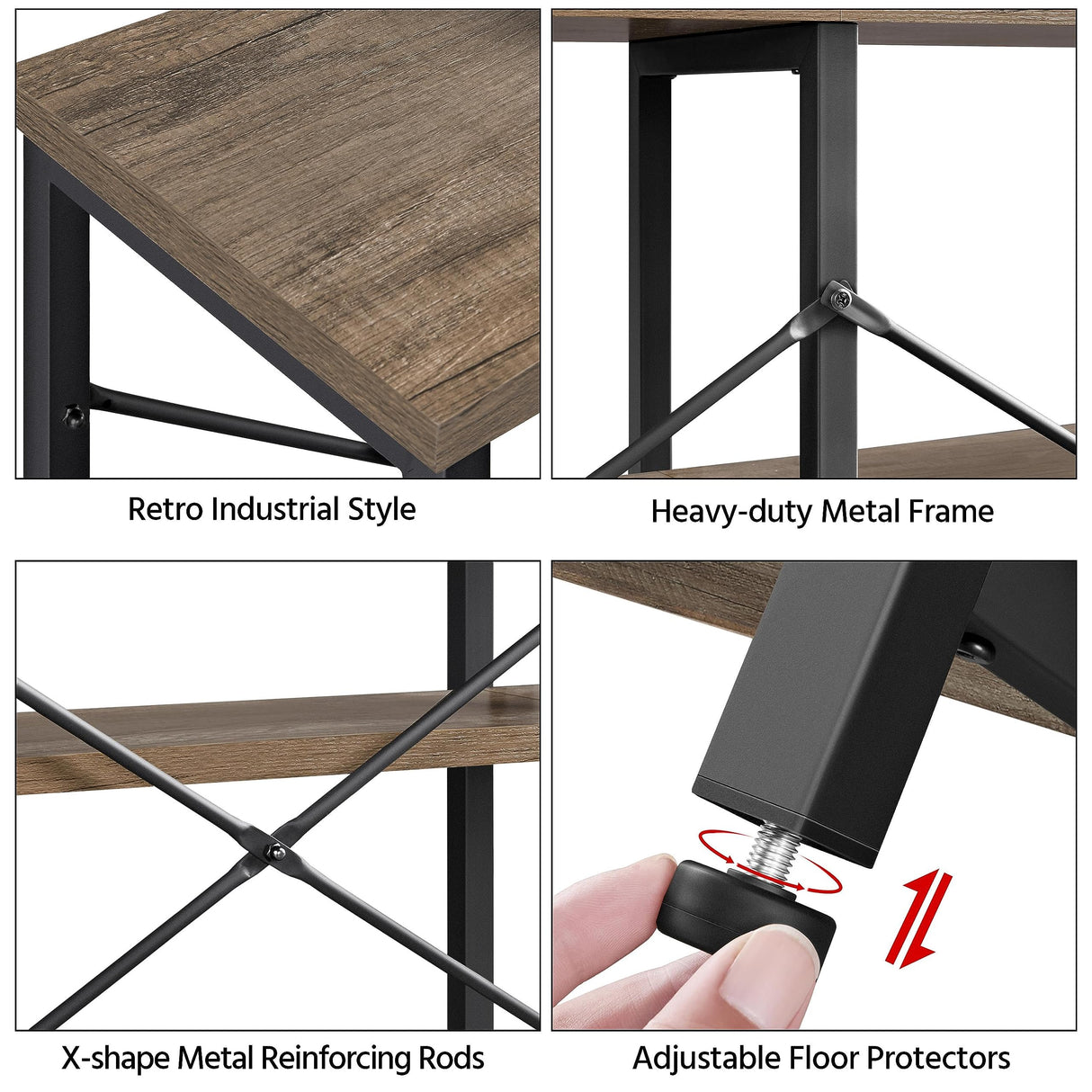 Retro Industrial Style

Heavy-duty Metal Frame

X-shape Metal Reinforcing Rods

Adjustable Floor Protectors